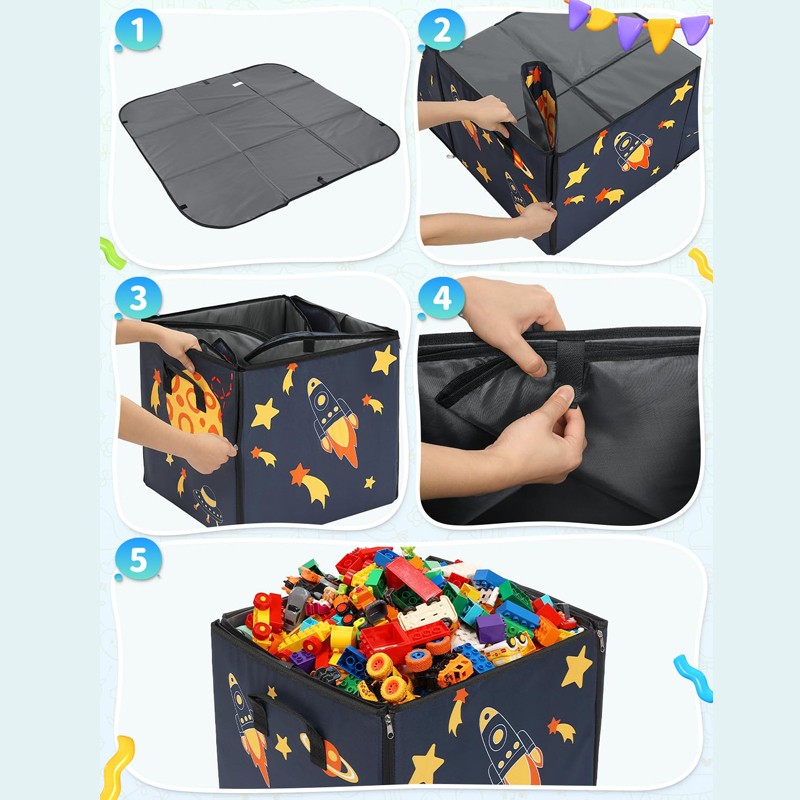 1
2
3
4
5