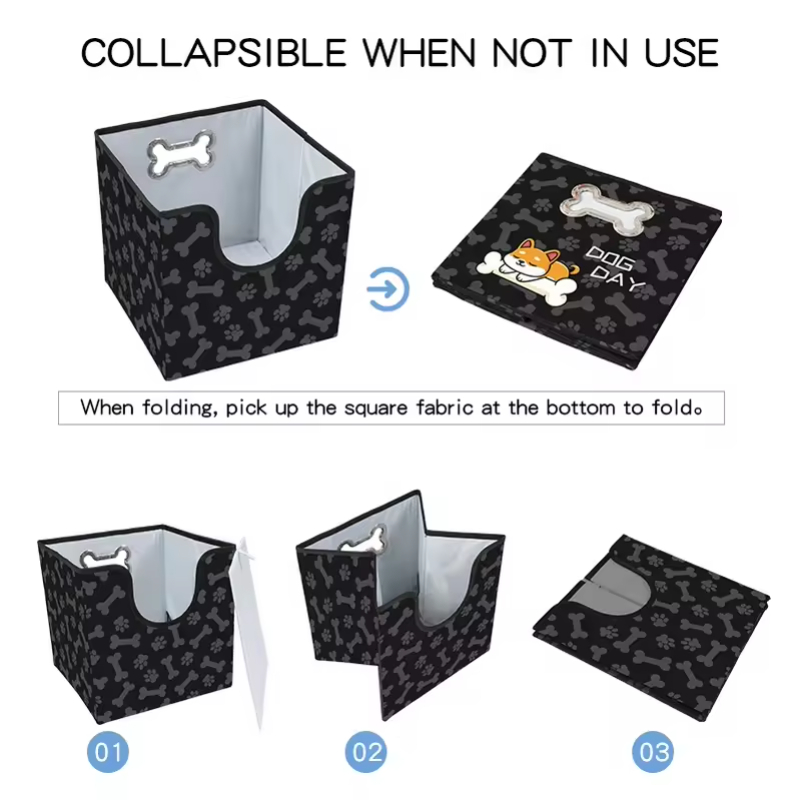 COLLAPSIBLE WHEN NOT IN USE

DOG DAY

When folding, pick up the square fabric at the bottom to fold。

01

02

03