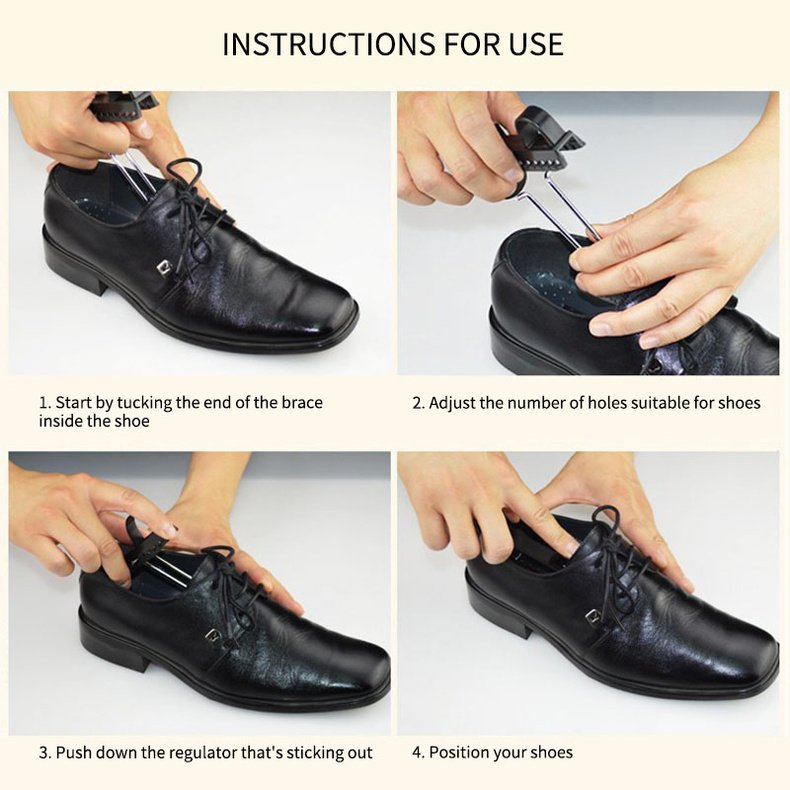 INSTRUCTIONS FOR USE

1. Start by tucking the end of the brace inside the shoe

2. Adjust the number of holes suitable for shoes

3. Push down the regulator that's sticking out

4. Position your shoes