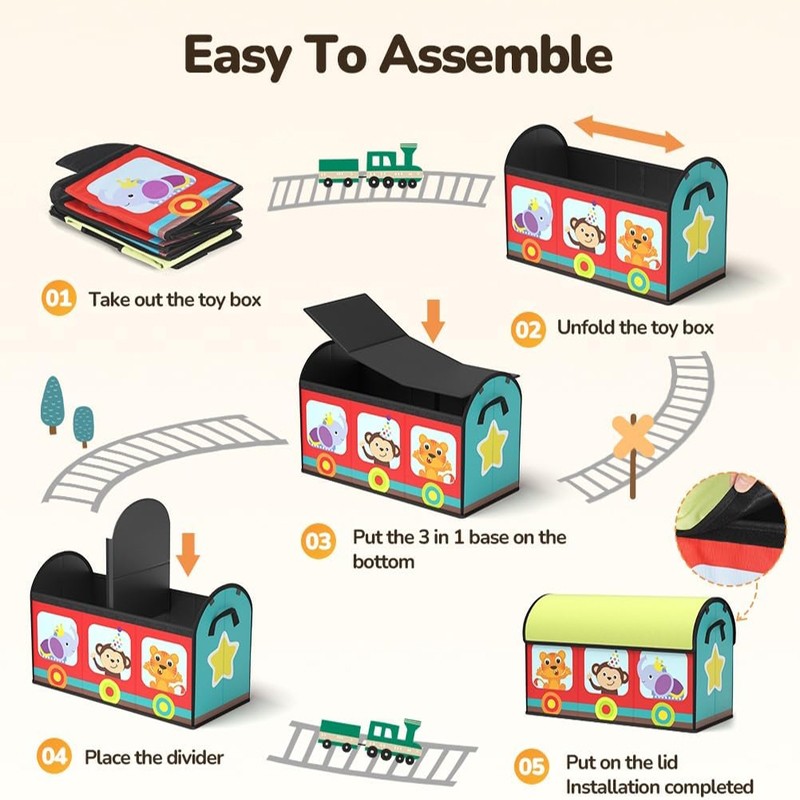 Easy To Assemble

01 Take out the toy box

02 Unfold the toy box

03 Put the 3 in 1 base on the bottom

04 Place the divider

05 Put on the lid
Installation completed