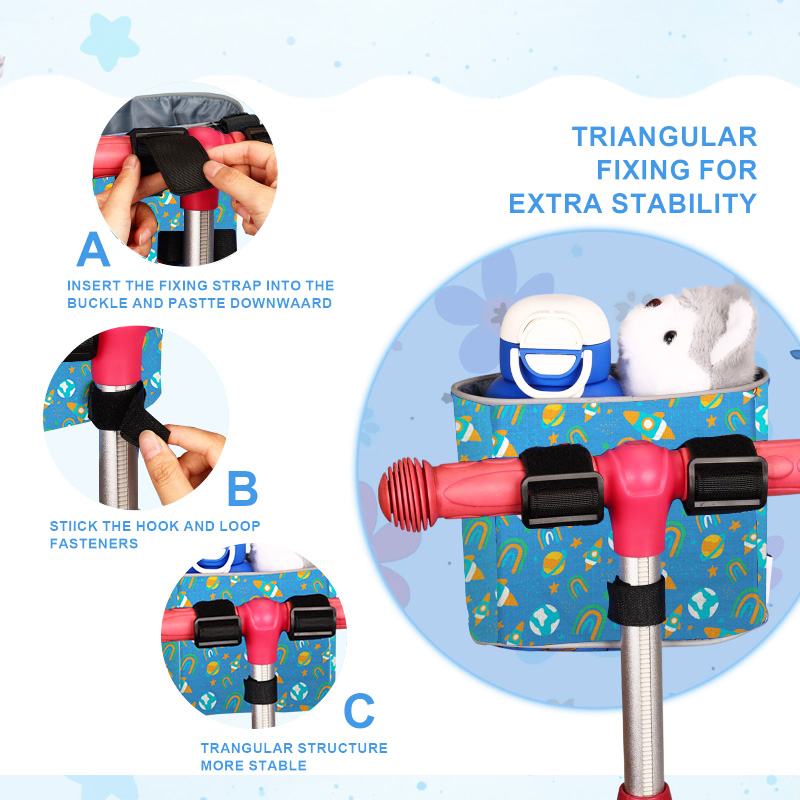 TRIANGULAR FIXING FOR EXTRA STABILITY

A

INSERT THE FIXING STRAP INTO THE BUCKLE AND PASTTE DOWNWAARD

B

STIICK THE HOOK AND LOOP FASTENERS

C

TRANGULAR STRUCTURE MORE STABLE