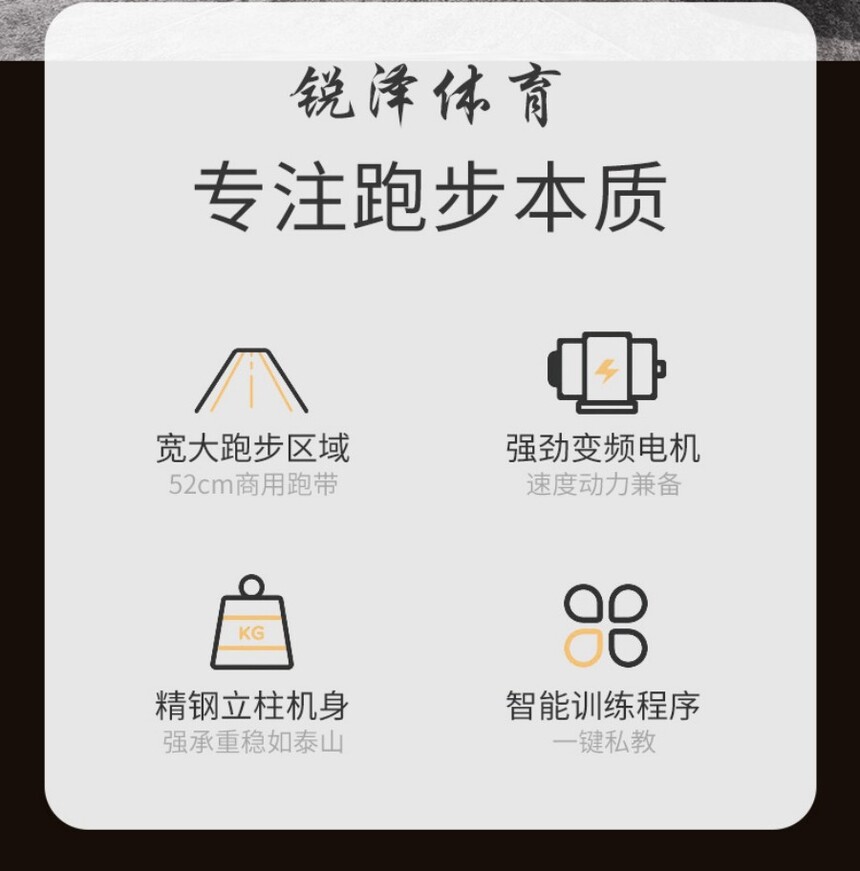 锐泽体育

专注跑步本质

宽大跑步区域
52cm商用跑带

强劲变频电机
速度动力兼备

KG

精钢立柱机身
强承重稳如泰山

智能训练程序
一键私教