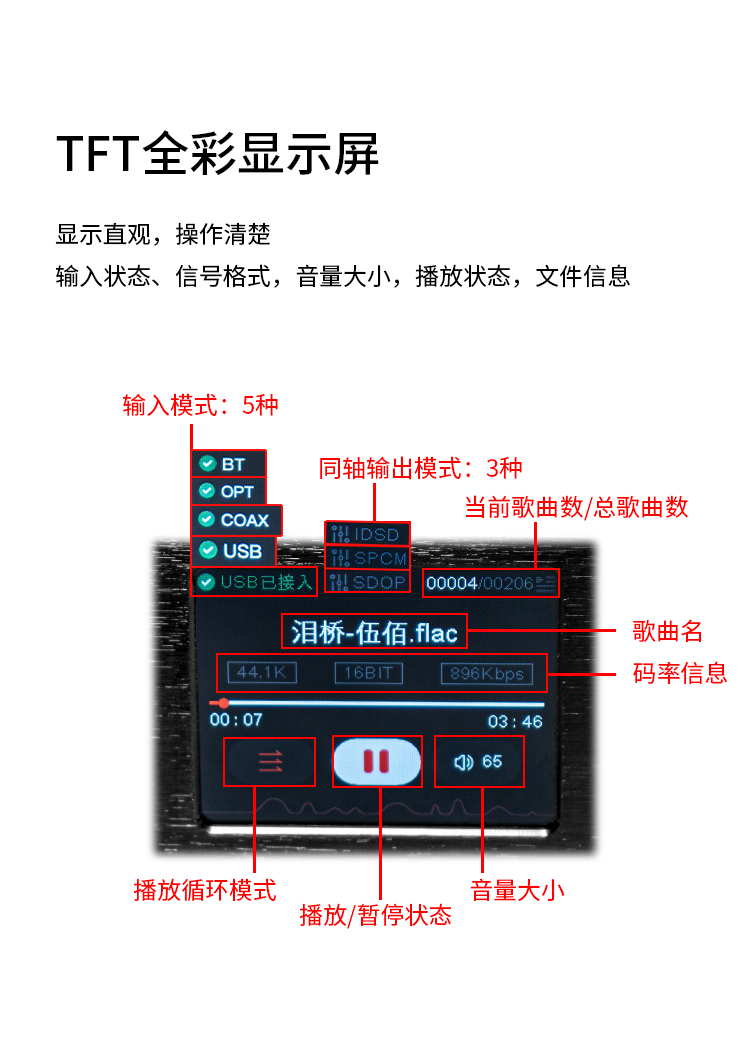 TFT全彩显示屏

显示直观，操作清楚

输入状态、信号格式，音量大小，播放状态，文件信息

输入模式：5种

BT

OPT

COAX

USB

USB已接入

同轴输出模式：3种

IDSD

SPCM

SDOP

当前歌曲数/总歌曲数

00004/00206

泪桥-伍佰.flac

歌曲名

44.1K

16BIT

896Kbps

码率信息

00:07

03:46

65

播放循环模式

播放/暂停状态

音量大小