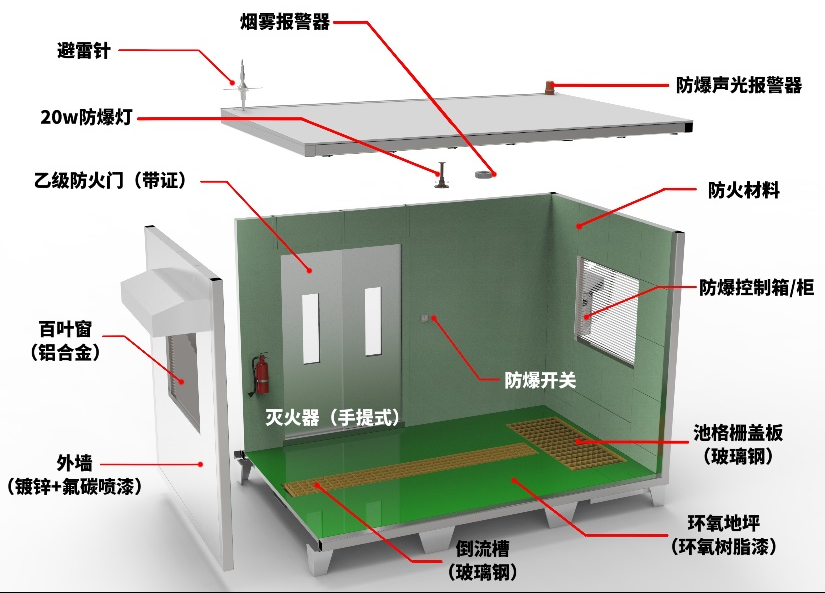 烟雾报警器

避雷针

防爆声光报警器

20w防爆灯

乙级防火门（带证）

防火材料

防爆控制箱/柜

百叶窗
（铝合金）

防爆开关

灭火器（手提式）

池格栅盖板
（玻璃钢）

外墙
（镀锌+氟碳喷漆）

环氧地坪
（环氧树脂漆）

倒流槽
（玻璃钢）