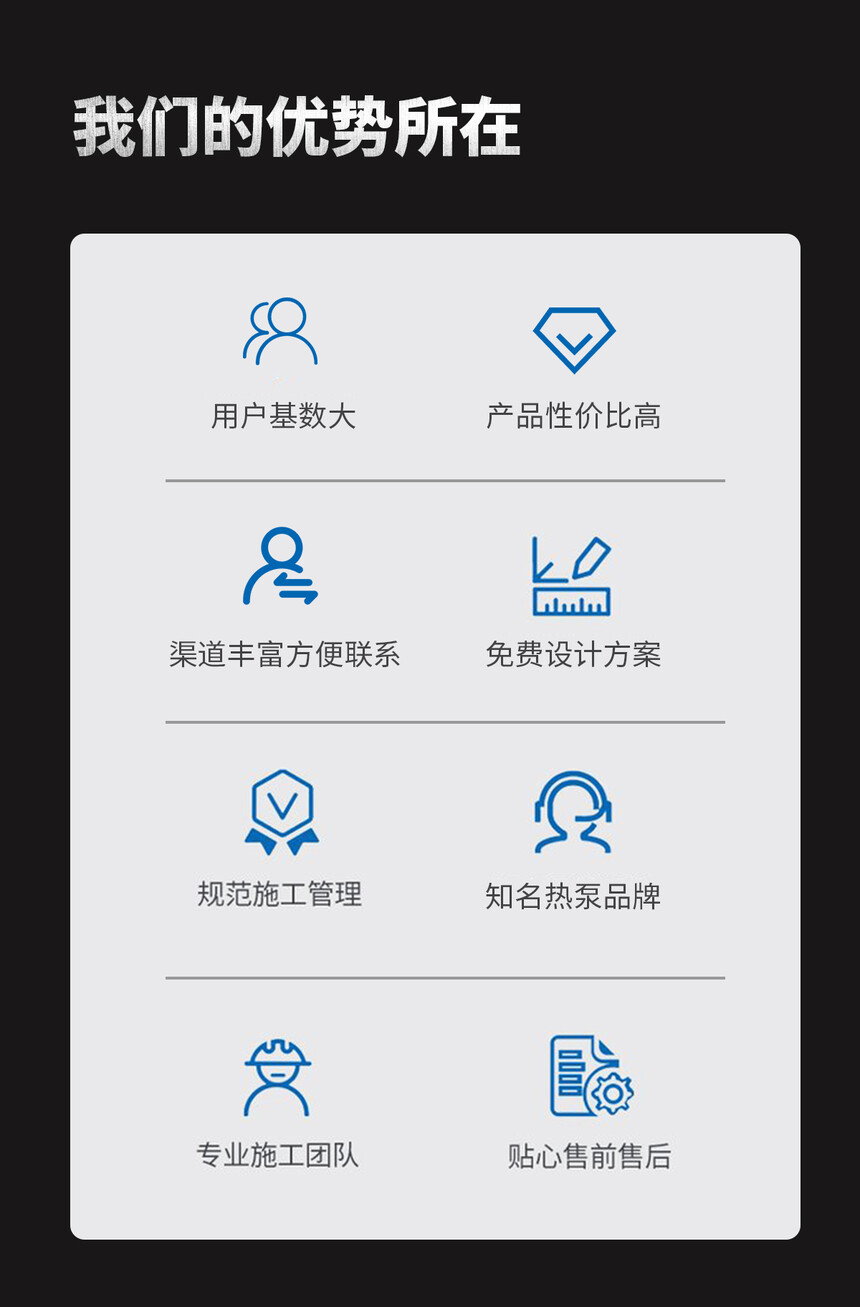 我们的优势所在

用户基数大

产品性价比高

渠道丰富方便联系

免费设计方案

规范施工管理

知名热泵品牌

专业施工团队

贴心售前售后