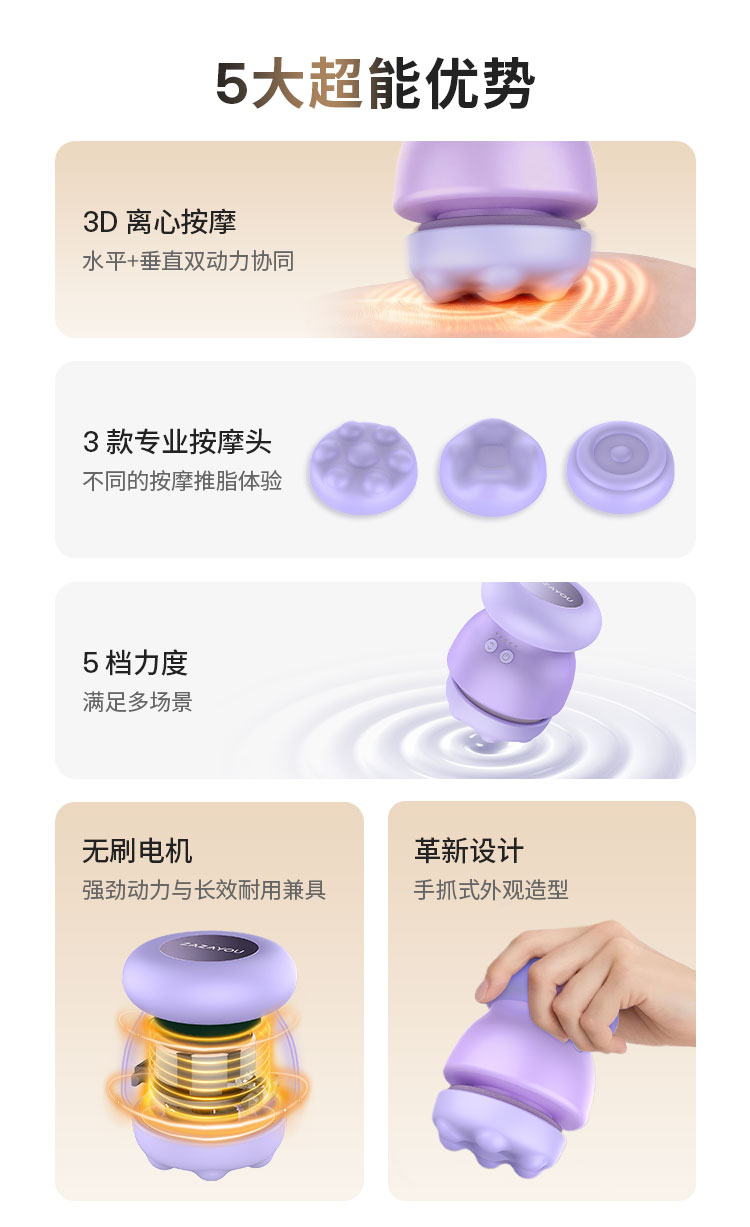 5大超能优势

3D 离心按摩
水平+垂直双动力协同

3 款专业按摩头
不同的按摩推脂体验

5 档力度
满足多场景

ZAZAYOU

无刷电机
强劲动力与长效耐用兼具

ZAZAYOU

革新设计
手抓式外观造型