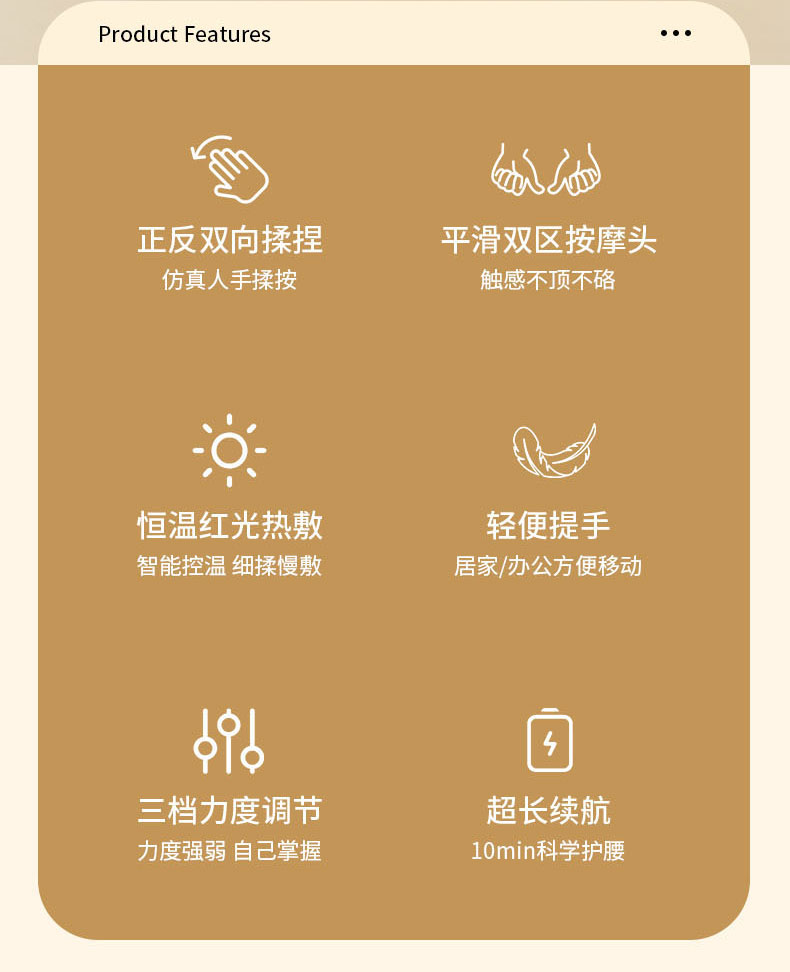 Product Features •••

正反双向揉捏
仿真人手揉按

平滑双区按摩头
触感不顶不硌

恒温红光热敷
智能控温 细揉慢敷

轻便提手
居家/办公方便移动

三档力度调节
力度强弱 自己掌握

超长续航
10min科学护腰