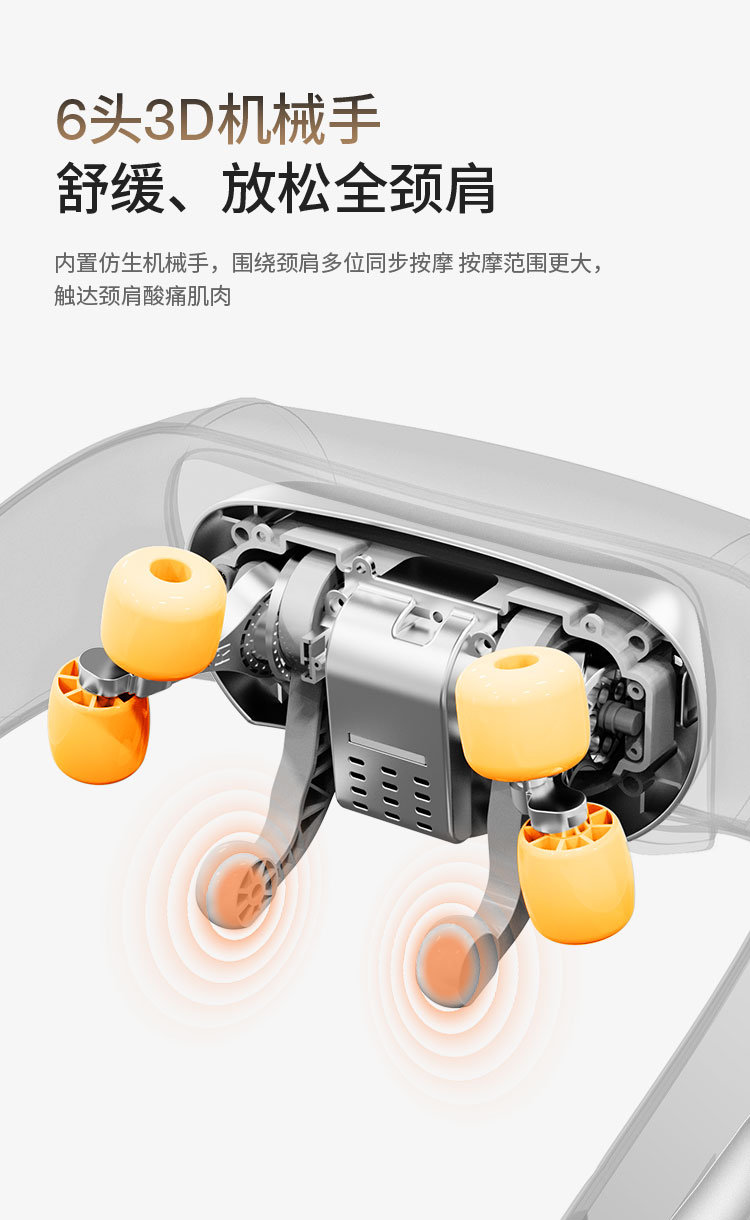 6头3D机械手
舒缓、放松全颈肩

内置仿生机械手，围绕颈肩多位同步按摩 按摩范围更大，触达颈肩酸痛肌肉