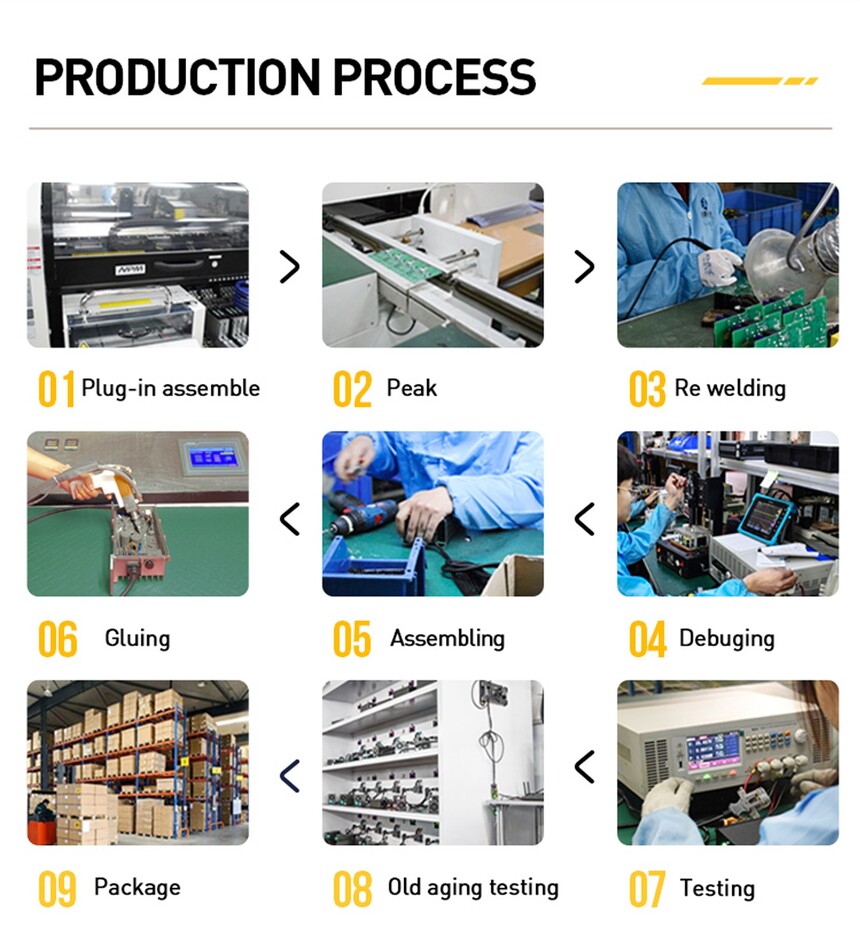 PRODUCTION PROCESS

01 Plug-in assemble

02 Peak

03 Re welding

06 Gluing

05 Assembling

04 Debuging

09 Package

08 Old aging testing

07 Testing