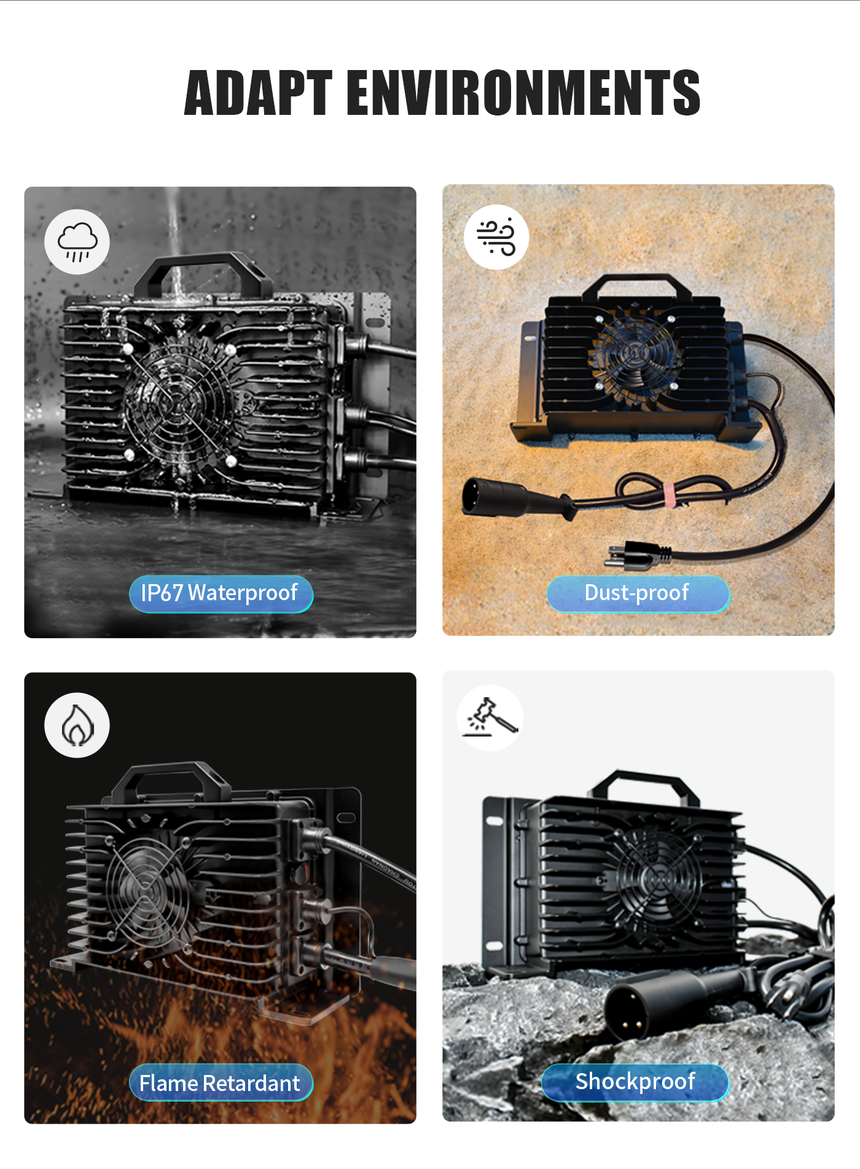 ADAPT ENVIRONMENTS

IP67 Waterproof

Dust-proof

Flame Retardant

Shockproof