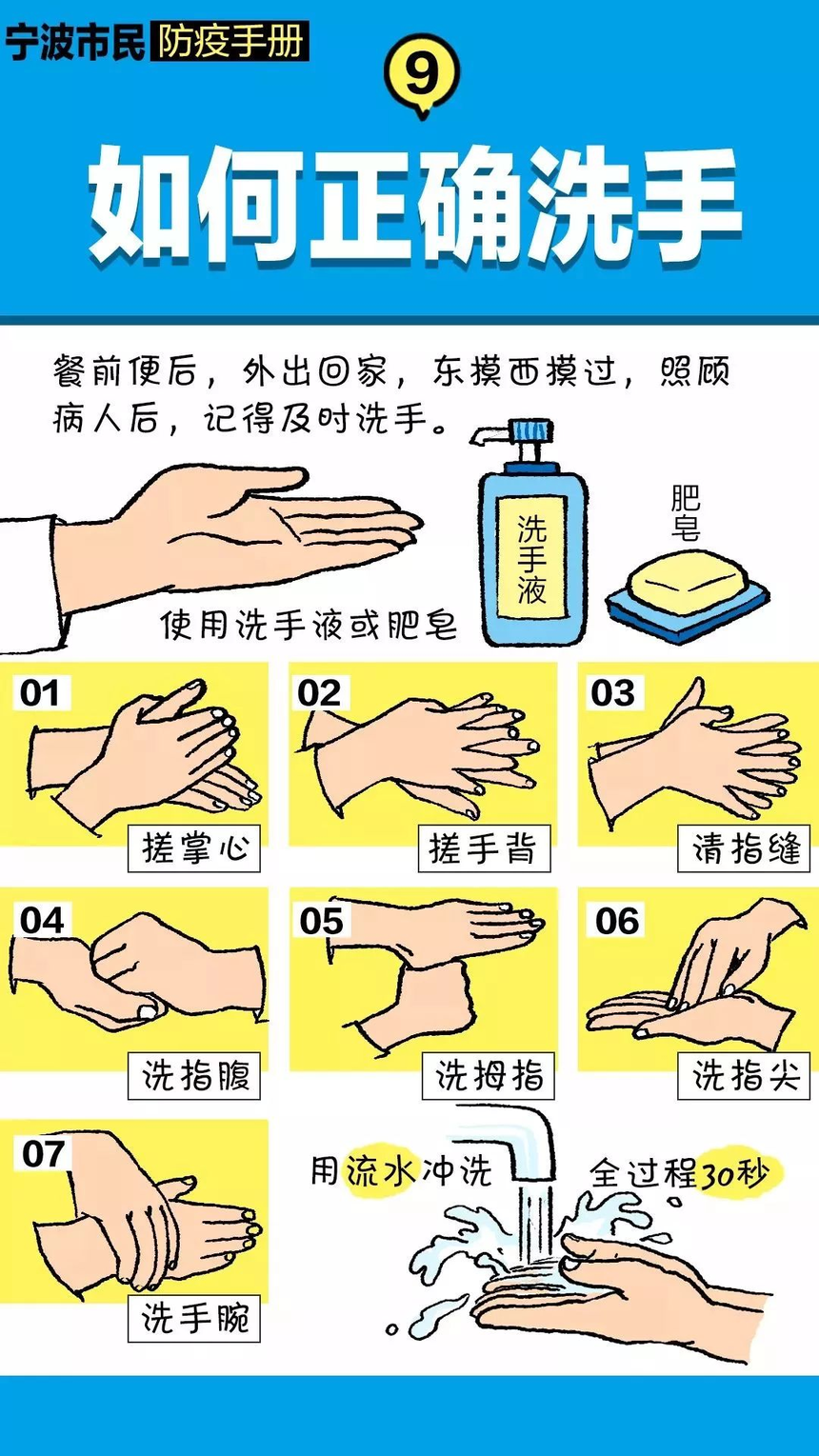 宁波市民 防疫手册

9

如何正确洗手

餐前便后，外出回家，东摸西摸过，照顾病人后，记得及时洗手。

洗手液

肥皂

使用洗手液或肥皂

01
搓掌心

02
搓手背

03
清指缝

04
洗指腹

05
洗拇指

06
洗指尖

07
洗手腕

用流水冲洗

全过程30秒