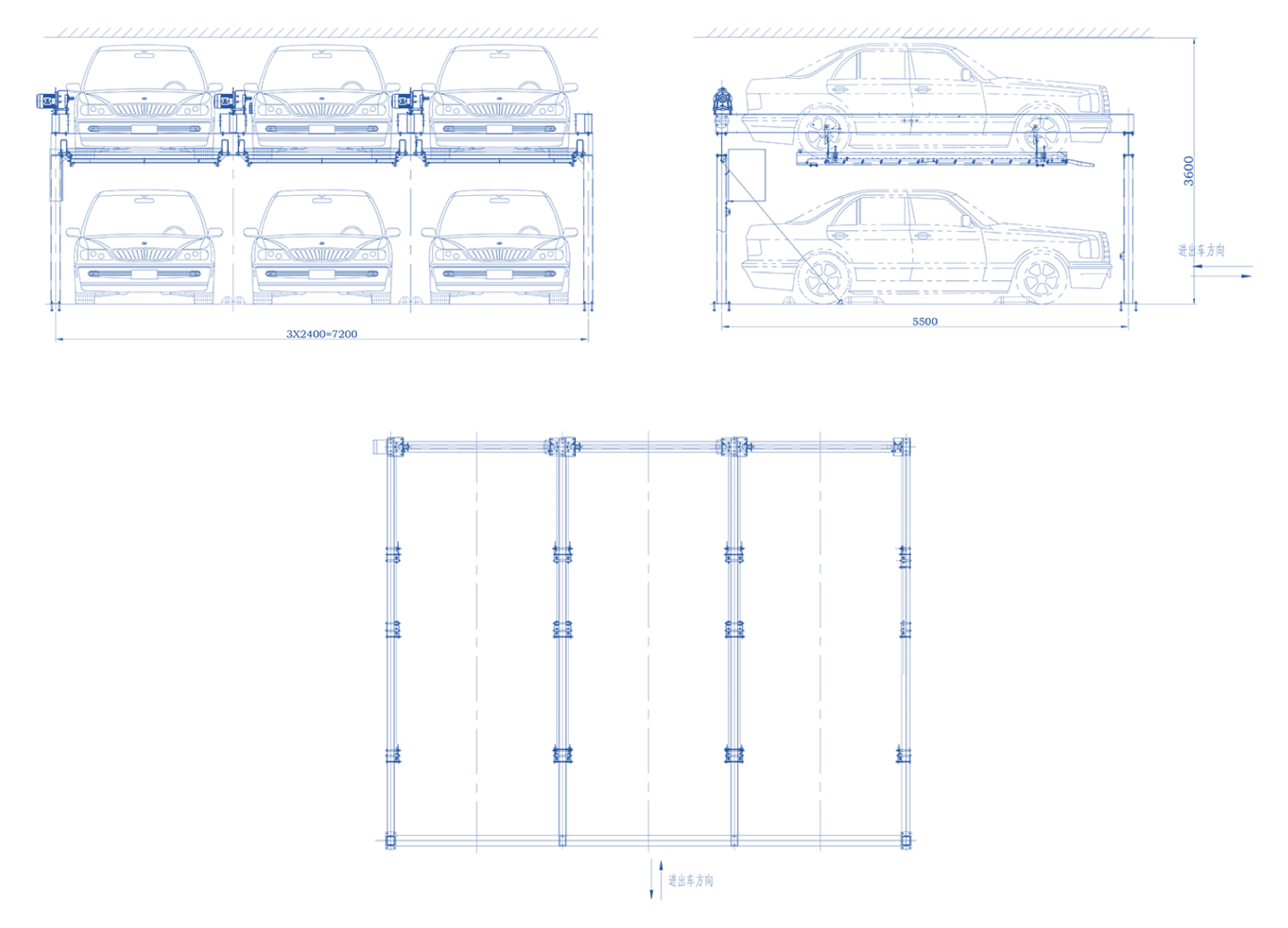 3X2400=7200

3600

进出车方向

5500

进出车方向