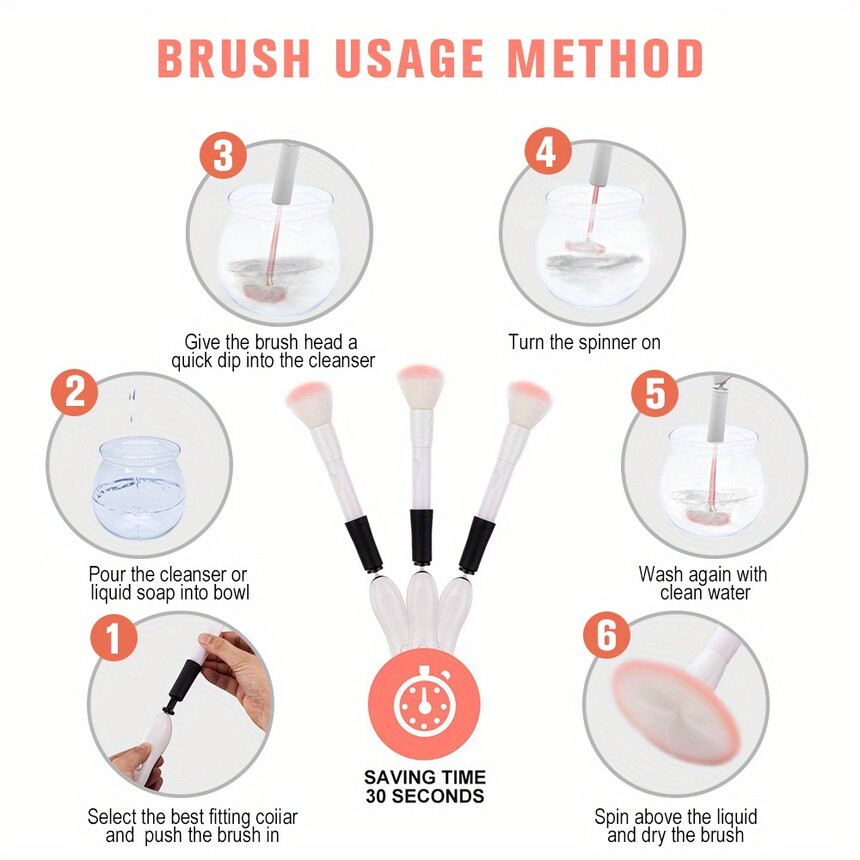 BRUSH USAGE METHOD

3

Give the brush head a quick dip into the cleanser

4

Turn the spinner on

2

Pour the cleanser or liquid soap into bowl

5

Wash again with clean water

1

Select the best fitting coiiar and push the brush in

SAVING TIME 30 SECONDS

6

Spin above the liquid and dry the brush