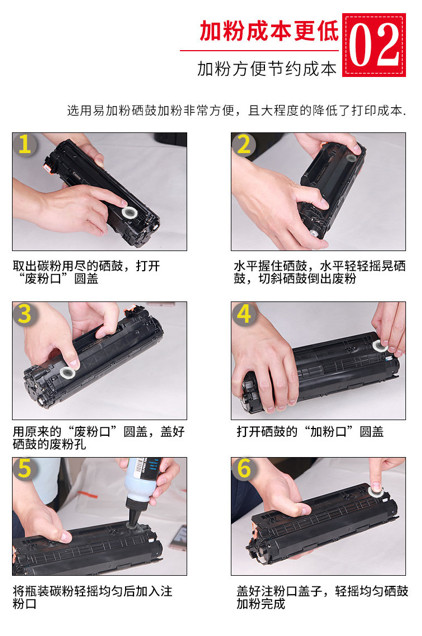 加粉成本更低 02

加粉方便节约成本

选用易加粉硒鼓加粉非常方便，且大程度的降低了打印成本.

1

取出碳粉用尽的硒鼓，打开“废粉口”圆盖

2

水平握住硒鼓，水平轻轻摇晃硒鼓，切斜硒鼓倒出废粉

3

用原来的“废粉口”圆盖，盖好硒鼓的废粉孔

4

打开硒鼓的“加粉口”圆盖

5

将瓶装碳粉轻摇均匀后加入注粉口

6

盖好注粉口盖子，轻摇均匀硒鼓加粉完成