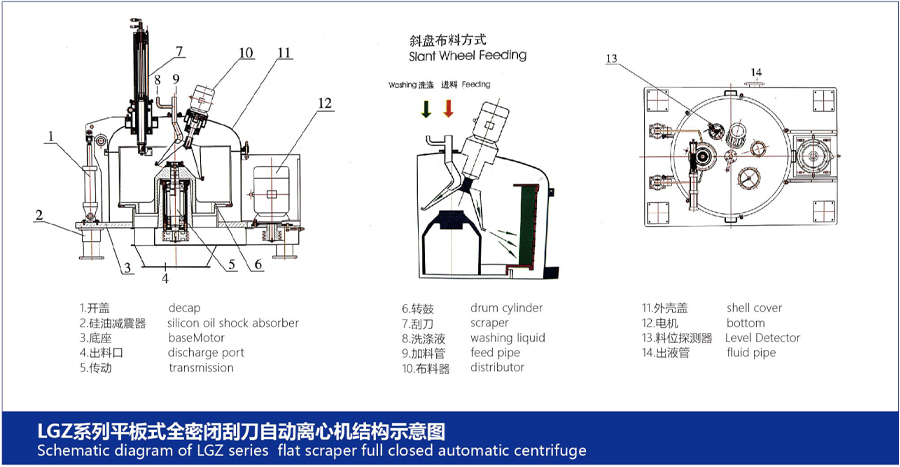 7
10
11
8
9
12
1
2
3
4
5
6

斜盘布料方式
Slant Wheel Feeding
Washing 洗涤 进料 Feeding

13
14

1.开盖 decap
2.硅油减震器 silicon oil shock absorber
3.底座 baseMotor
4.出料口 discharge port
5.传动 transmission

6.转鼓 drum cylinder
7.刮刀 scraper
8.洗涤液 washing liquid
9.加料管 feed pipe
10.布料器 distributor

11.外壳盖 shell cover
12.电机 bottom
13.料位探测器 Level Detector
14.出液管 fluid pipe

LGZ系列平板式全密闭刮刀自动离心机结构示意图
Schematic diagram of LGZ series flat scraper full closed automatic centrifuge