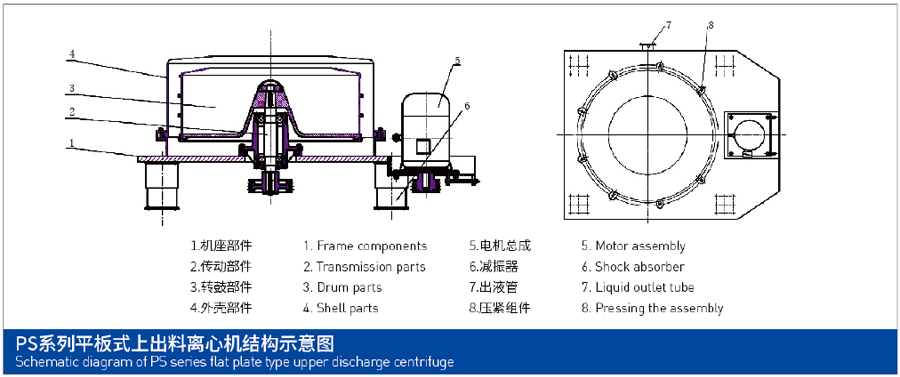 4
3
2
1
5
6
7
8

1.机座部件
2.传动部件
3.转鼓部件
4.外壳部件

1. Frame components
2. Transmission parts
3. Drum parts
4. Shell parts

5.电机总成
6.减振器
7.出液管
8.压紧组件

5. Motor assembly
6. Shock absorber
7. Liquid outlet tube
8. Pressing the assembly

PS系列平板式上出料离心机结构示意图
Schematic diagram of PS series flat plate type upper discharge centrifuge