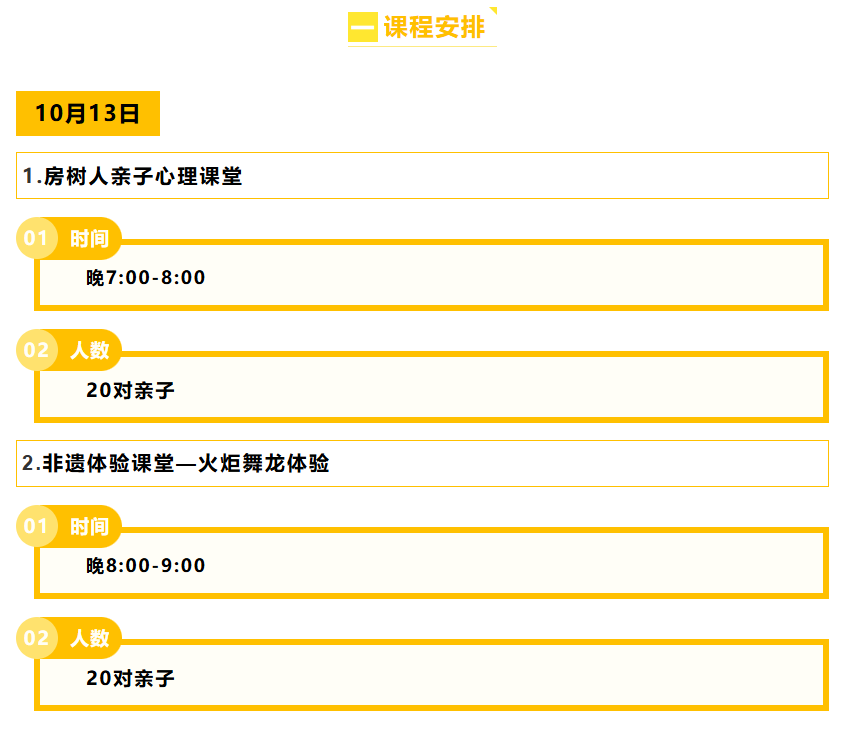 一 课程安排

10月13日

1.房树人亲子心理课堂

01 时间

晚7:00-8:00

02 人数

20对亲子

2.非遗体验课堂—火炬舞龙体验

01 时间

晚8:00-9:00

02 人数

20对亲子