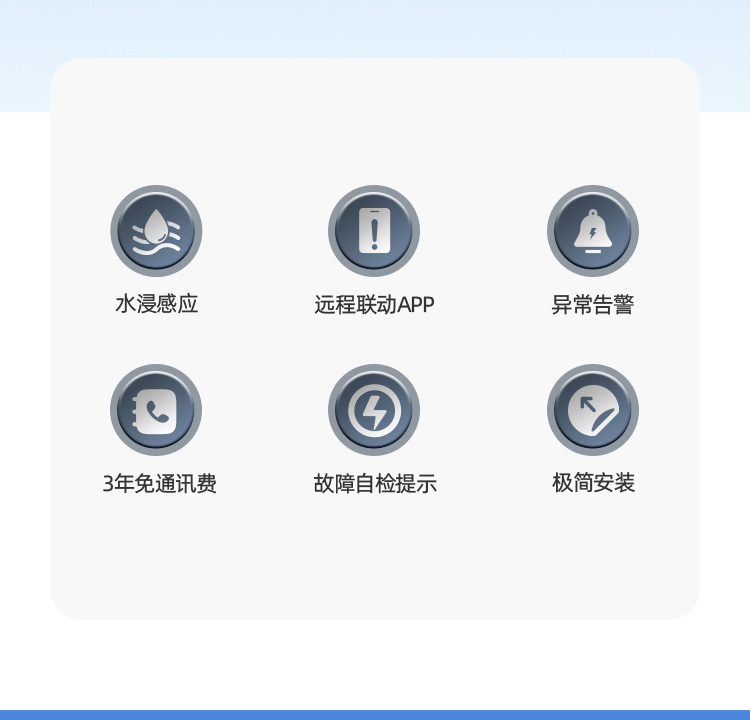 水浸感应

远程联动APP

异常告警

3年免通讯费

故障自检提示

极简安装