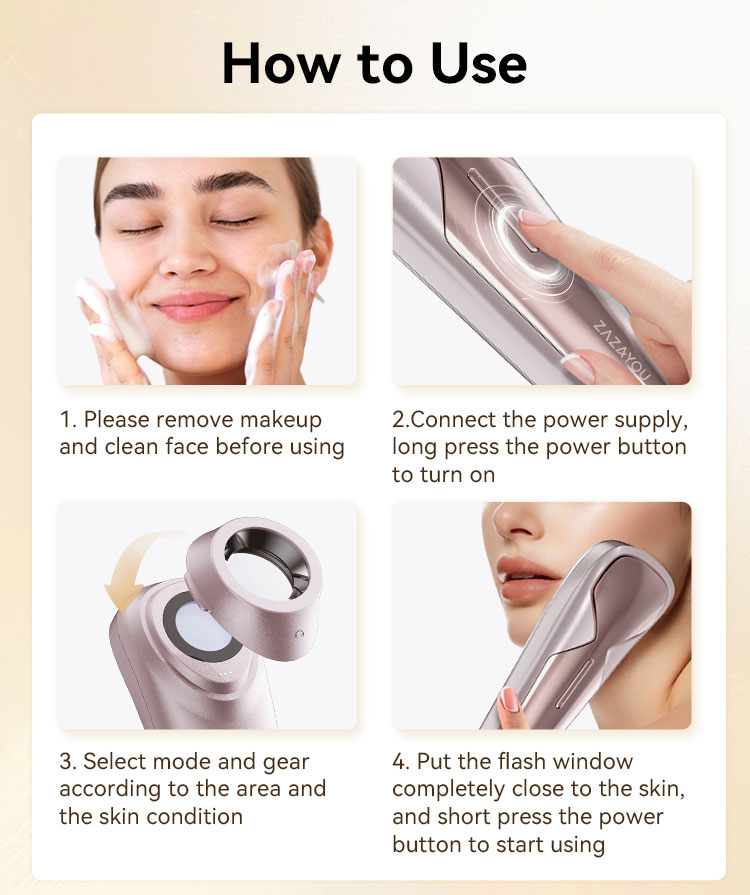 How to Use

ZAZAYOU

1. Please remove makeup and clean face before using

2.Connect the power supply, long press the power button to turn on

3. Select mode and gear according to the area and the skin condition

4. Put the flash window completely close to the skin, and short press the power button to start using