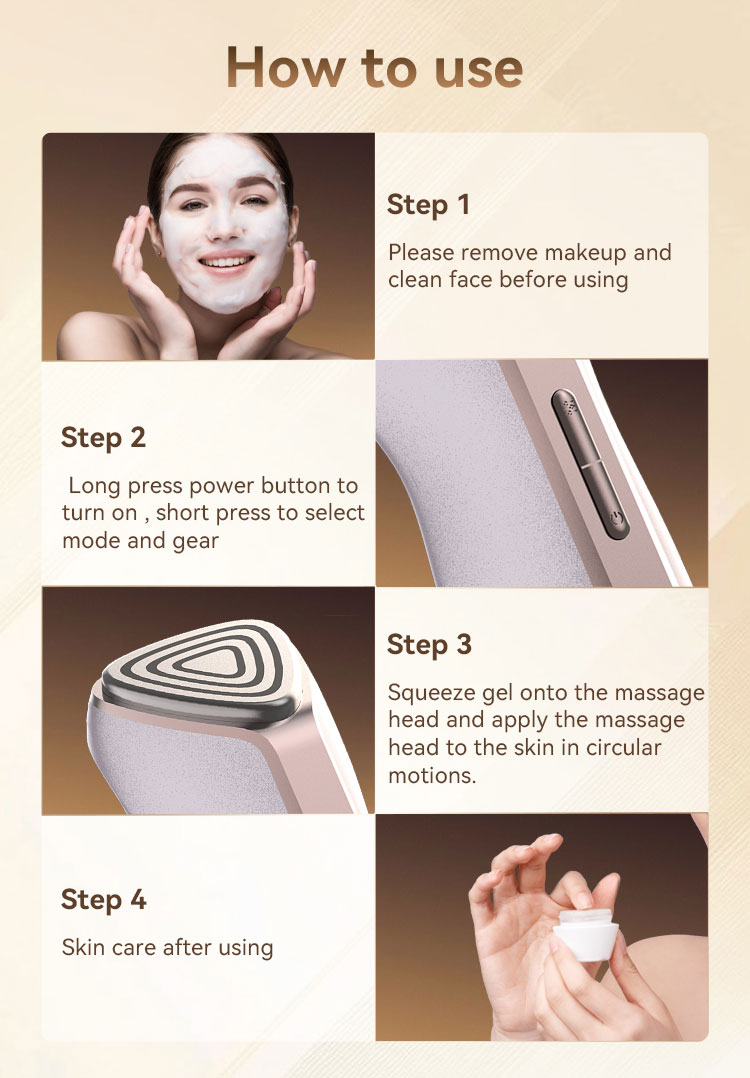 How to use

Step 1

Please remove makeup and clean face before using

Step 2

Long press power button to turn on , short press to select mode and gear

Step 3

Squeeze gel onto the massage head and apply the massage head to the skin in circular motions.

Step 4

Skin care after using