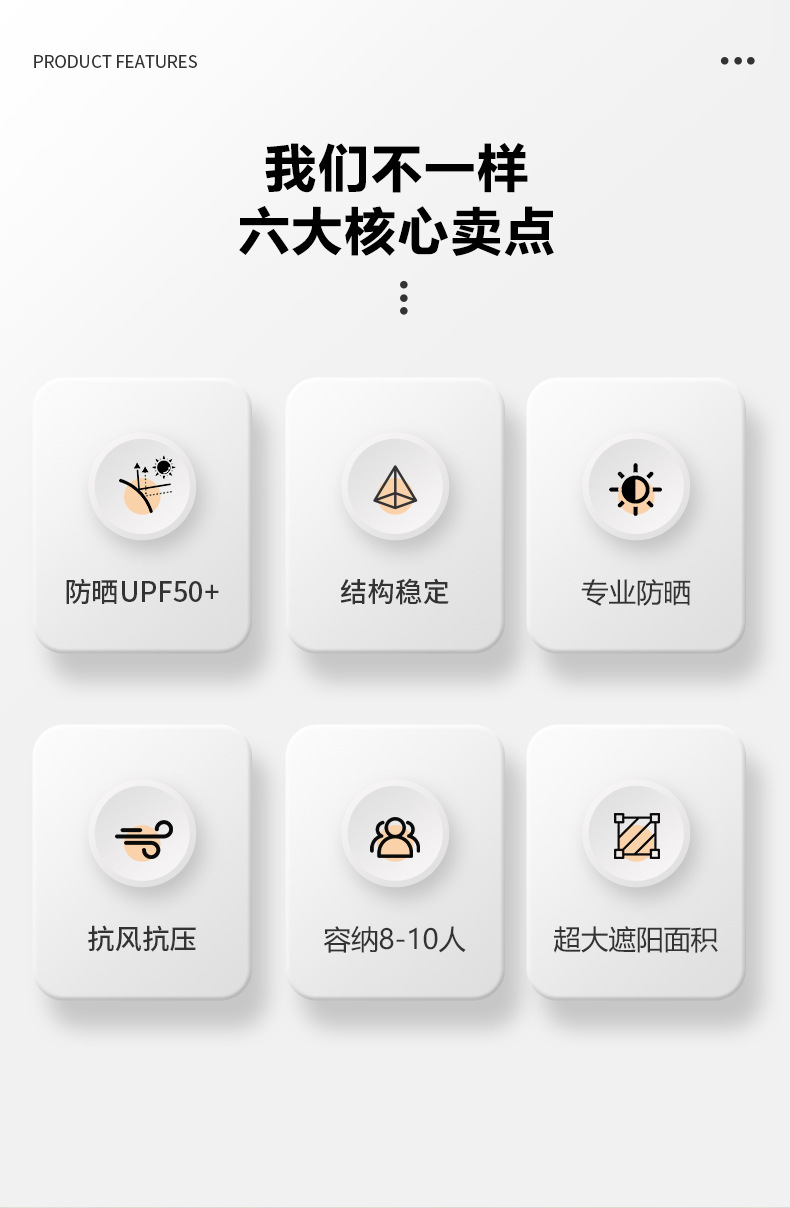 PRODUCT FEATURES

我们不一样
六大核心卖点

防晒UPF50+

结构稳定

专业防晒

抗风抗压

容纳8-10人

超大遮阳面积