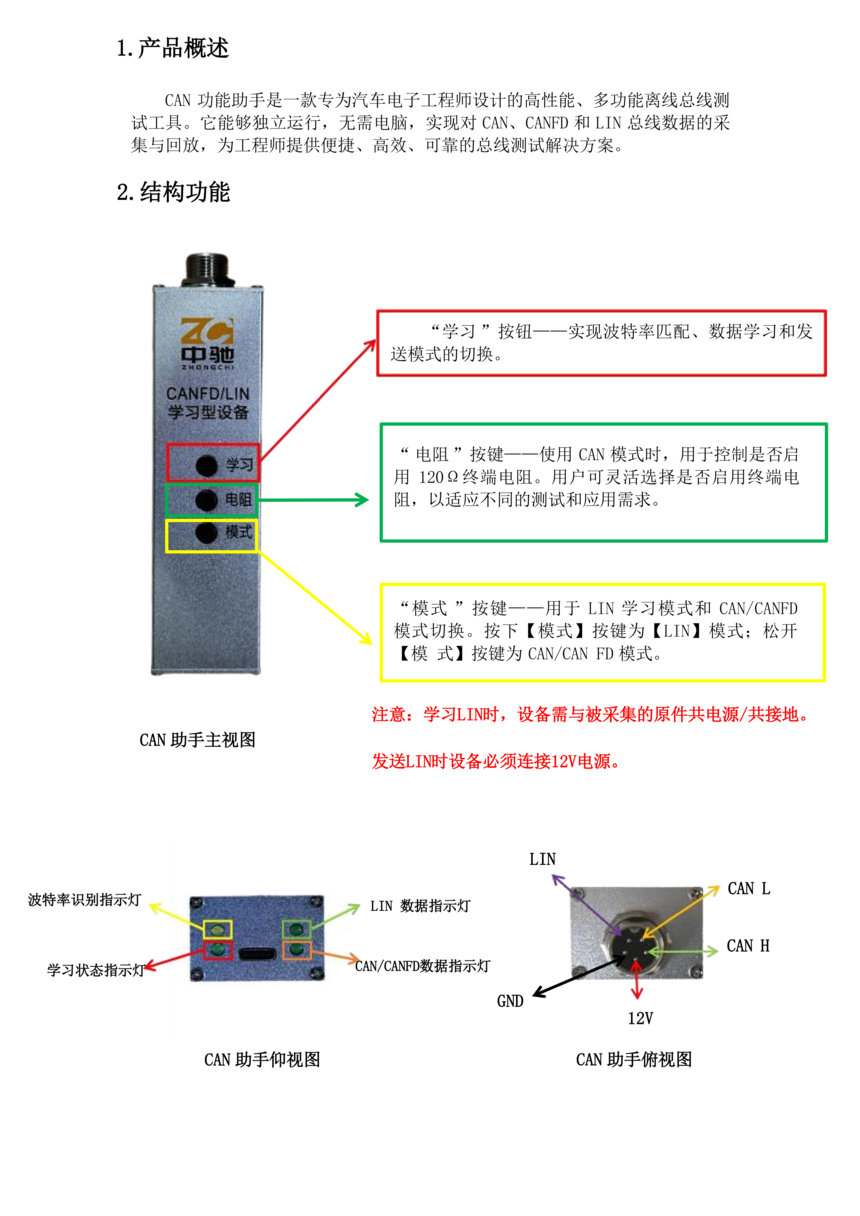 1.产品概述

CAN 功能助手是一款专为汽车电子工程师设计的高性能、多功能离线总线测试工具。它能够独立运行，无需电脑，实现对 CAN、CANFD 和 LIN 总线数据的采集与回放，为工程师提供便捷、高效、可靠的总线测试解决方案。

2.结构功能

ZC
中驰
ZHONGCHI
CANFD/LIN
学习型设备
学习
电阻
模式

“学习 ”按钮——实现波特率匹配、数据学习和发送模式的切换。

“ 电阻 ”按键——使用 CAN 模式时，用于控制是否启用 120Ω终端电阻。用户可灵活选择是否启用终端电阻，以适应不同的测试和应用需求。

“模式 ”按键——用于 LIN 学习模式和 CAN/CANFD 模式切换。按下【模式】按键为【LIN】模式；松开【模 式】按键为 CAN/CAN FD 模式。

注意：学习LIN时，设备需与被采集的原件共电源/共接地。

发送LIN时设备必须连接12V电源。

CAN 助手主视图

波特率识别指示灯
学习状态指示灯
LIN 数据指示灯
CAN/CANFD数据指示灯

CAN 助手仰视图

LIN
CAN L
CAN H
GND
12V

CAN 助手俯视图