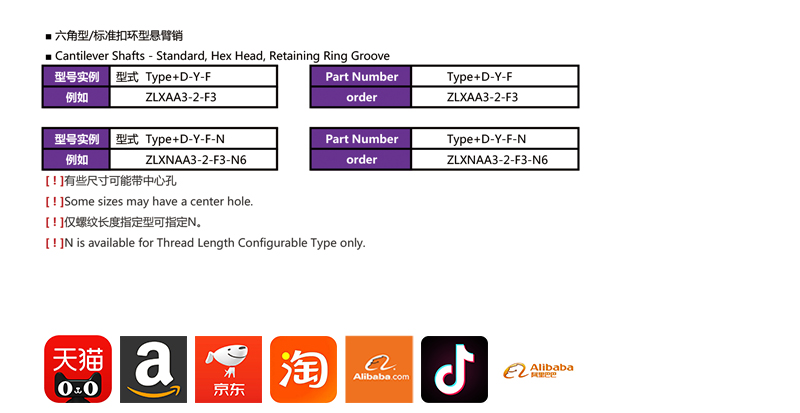 ■ 六角型/标准扣环型悬臂销

■ Cantilever Shafts - Standard, Hex Head, Retaining Ring Groove

| 型号实例 | 型式 Type+D-Y-F |
|---|---|
| 例如 | ZLXAA3-2-F3 |

| Part Number | Type+D-Y-F |
|---|---|
| order | ZLXAA3-2-F3 |

| 型号实例 | 型式 Type+D-Y-F-N |
|---|---|
| 例如 | ZLXNAA3-2-F3-N6 |

| Part Number | Type+D-Y-F-N |
|---|---|
| order | ZLXNAA3-2-F3-N6 |

[ ! ]有些尺寸可能带中心孔

[ ! ]Some sizes may have a center hole.

[ ! ]仅螺纹长度指定型可指定N。

[ ! ]N is available for Thread Length Configurable Type only.

天猫

a

京东

淘

Alibaba.com

Alibaba 阿里巴巴