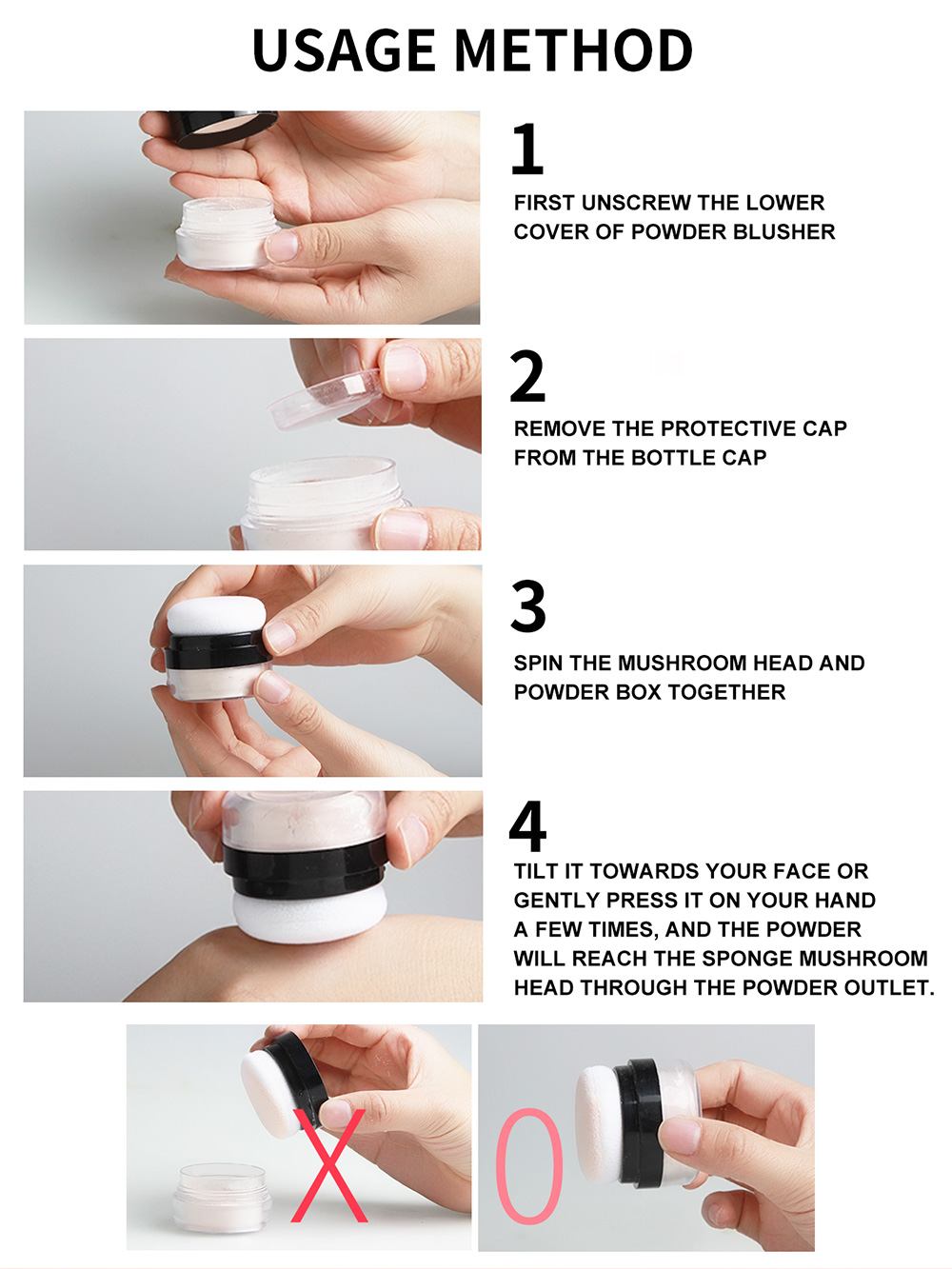 USAGE METHOD

1
FIRST UNSCREW THE LOWER COVER OF POWDER BLUSHER

2
REMOVE THE PROTECTIVE CAP FROM THE BOTTLE CAP

3
SPIN THE MUSHROOM HEAD AND POWDER BOX TOGETHER

4
TILT IT TOWARDS YOUR FACE OR GENTLY PRESS IT ON YOUR HAND A FEW TIMES, AND THE POWDER WILL REACH THE SPONGE MUSHROOM HEAD THROUGH THE POWDER OUTLET.

X

O