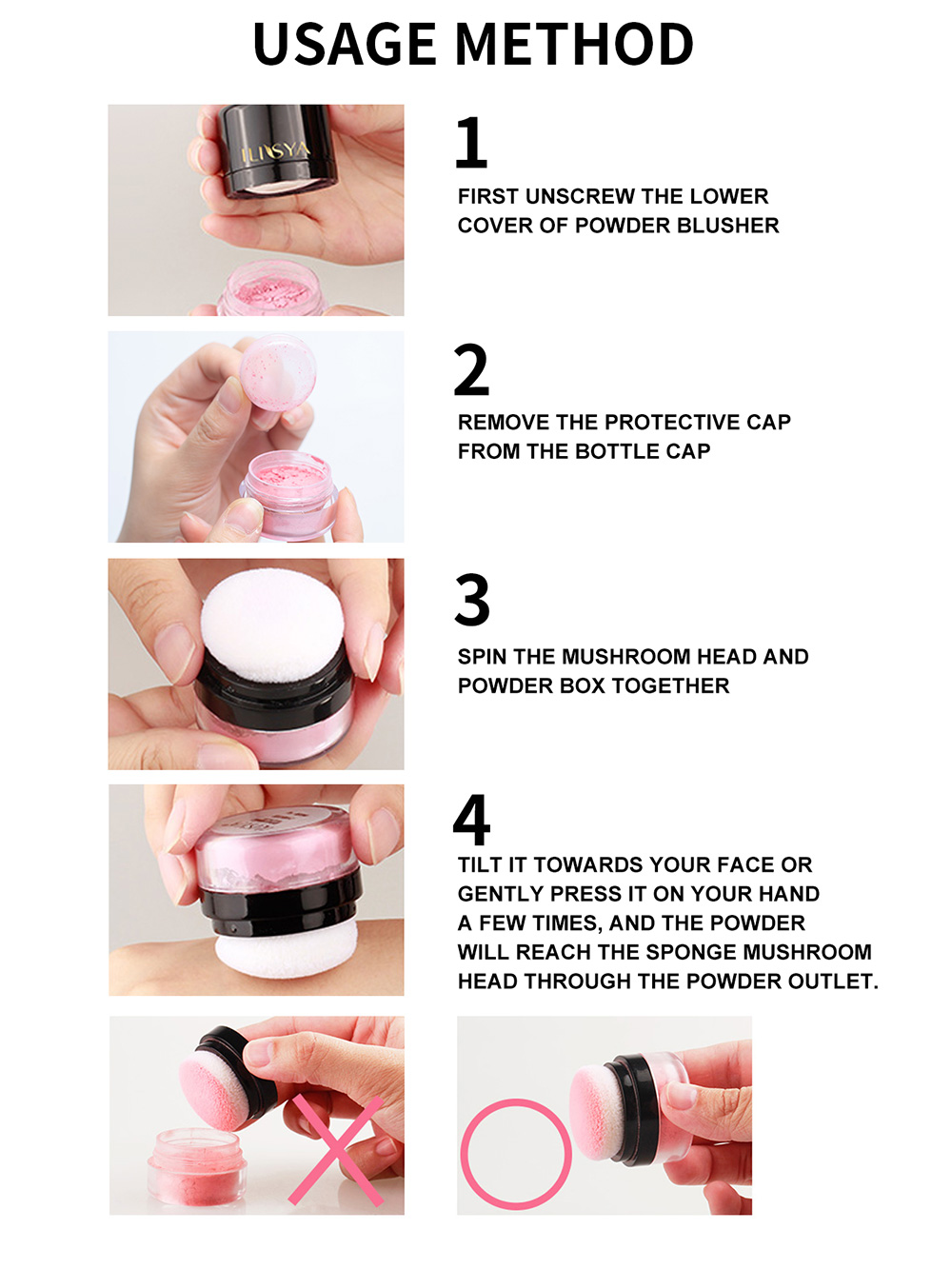 USAGE METHOD

ILISYA

1

FIRST UNSCREW THE LOWER COVER OF POWDER BLUSHER

2

REMOVE THE PROTECTIVE CAP FROM THE BOTTLE CAP

3

SPIN THE MUSHROOM HEAD AND POWDER BOX TOGETHER

4

TILT IT TOWARDS YOUR FACE OR GENTLY PRESS IT ON YOUR HAND A FEW TIMES, AND THE POWDER WILL REACH THE SPONGE MUSHROOM HEAD THROUGH THE POWDER OUTLET.