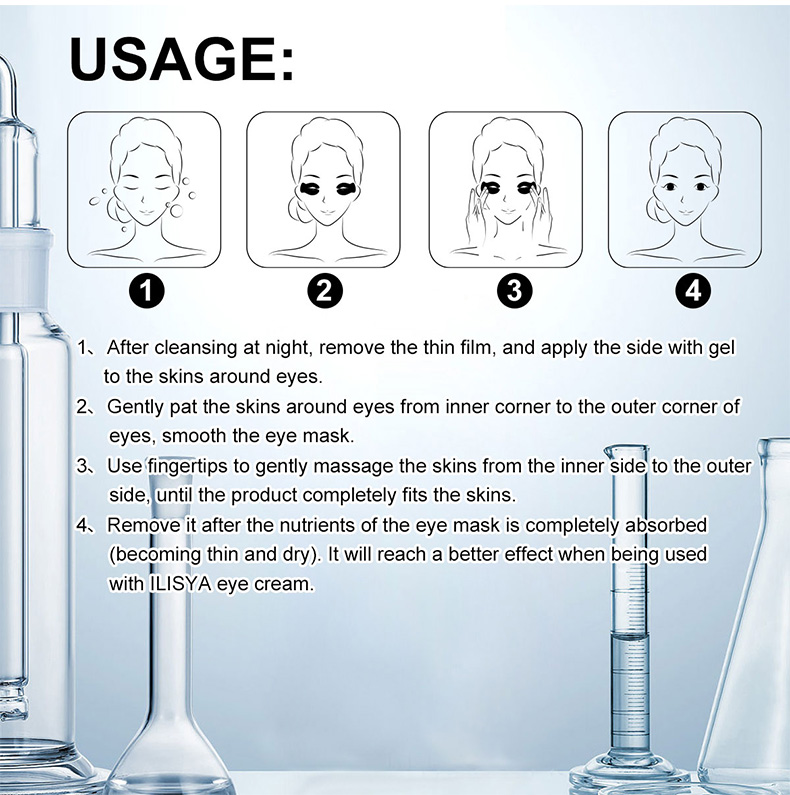 USAGE:

1

2

3

4

1、After cleansing at night, remove the thin film, and apply the side with gel to the skins around eyes.

2、Gently pat the skins around eyes from inner corner to the outer corner of eyes, smooth the eye mask.

3、Use fingertips to gently massage the skins from the inner side to the outer side, until the product completely fits the skins.

4、Remove it after the nutrients of the eye mask is completely absorbed (becoming thin and dry). It will reach a better effect when being used with ILISYA eye cream.