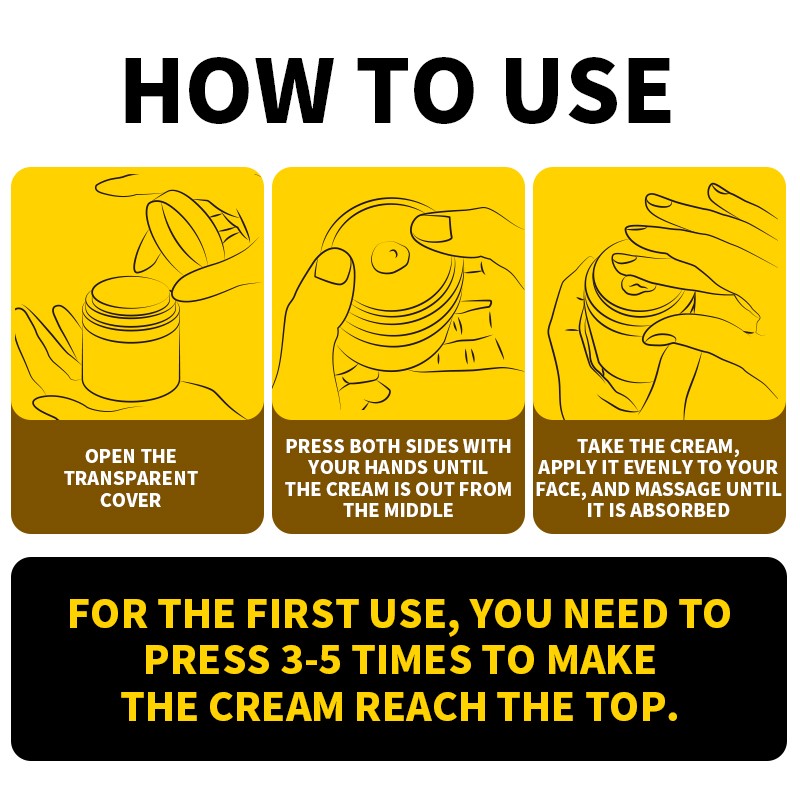 HOW TO USE

OPEN THE TRANSPARENT COVER

PRESS BOTH SIDES WITH YOUR HANDS UNTIL THE CREAM IS OUT FROM THE MIDDLE

TAKE THE CREAM, APPLY IT EVENLY TO YOUR FACE, AND MASSAGE UNTIL IT IS ABSORBED

FOR THE FIRST USE, YOU NEED TO PRESS 3-5 TIMES TO MAKE THE CREAM REACH THE TOP.