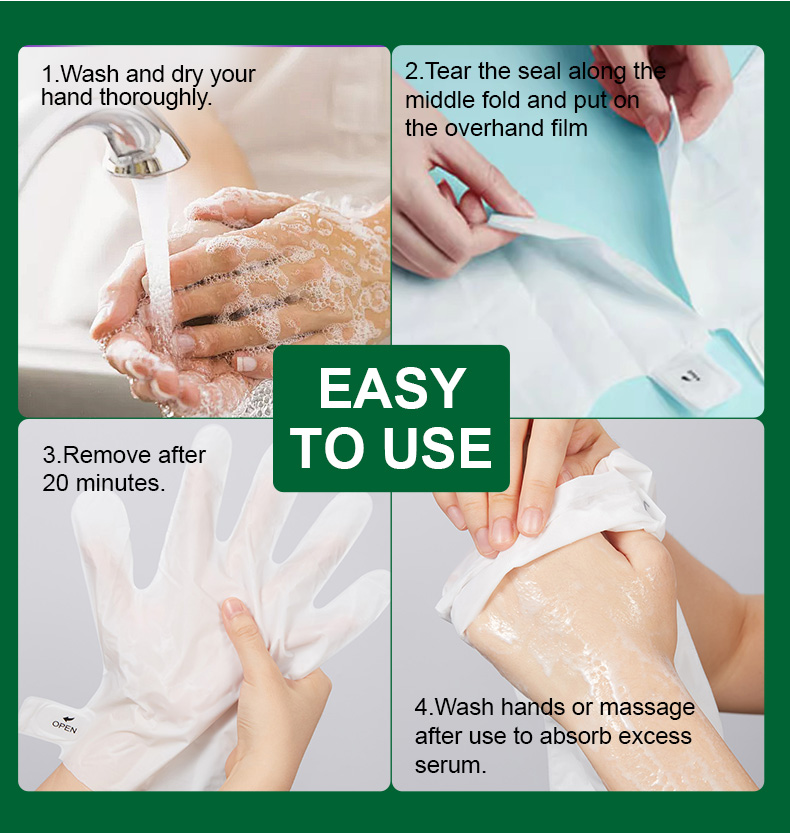 1.Wash and dry your hand thoroughly.

2.Tear the seal along the middle fold and put on the overhand film

EASY TO USE

3.Remove after 20 minutes.

OPEN

4.Wash hands or massage after use to absorb excess serum.