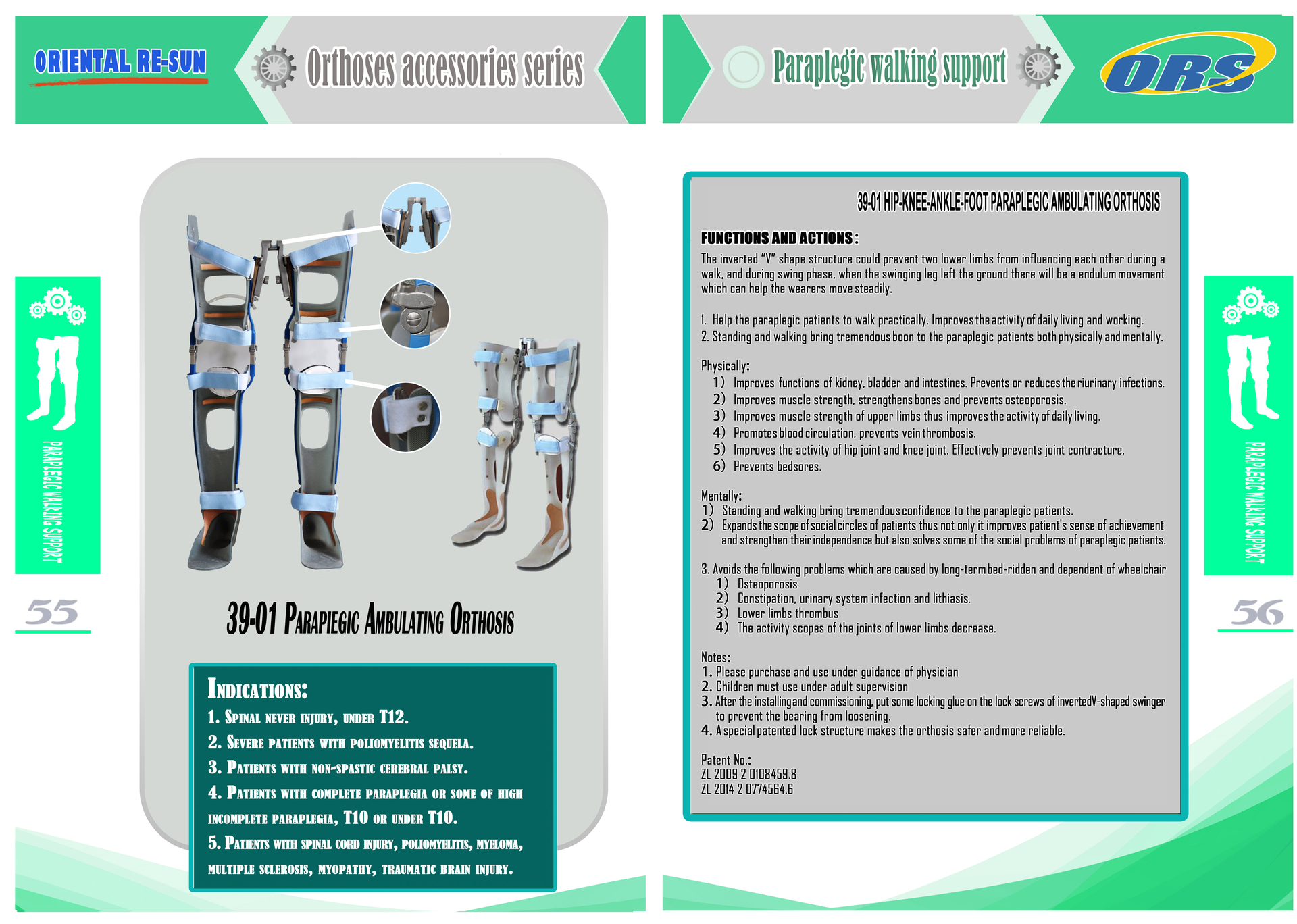 ORIENTAL RE-SUN

Orthoses accessories series

PARAPLEGIC WALKING SUPPORT

55

39-01 PARAPIEGIC AMBULATING ORTHOSIS

INDICATIONS:
1. SPINAL NEVER INJURY, UNDER T12.
2. SEVERE PATIENTS WITH POLIOMYELITIS SEQUELA.
3. PATIENTS WITH NON-SPASTIC CEREBRAL PALSY.
4. PATIENTS WITH COMPLETE PARAPLEGIA OR SOME OF HIGH INCOMPLETE PARAPLEGIA, T10 OR UNDER T10.
5. PATIENTS WITH SPINAL CORD INJURY, POLIOMYELITIS, MYELOMA, MULTIPLE SCLEROSIS, MYOPATHY, TRAUMATIC BRAIN INJURY.

Paraplegic walking support

ORS

39-01 HIP-KNEE-ANKLE-FOOT PARAPLEGIC AMBULATING ORTHOSIS

FUNCTIONS AND ACTIONS:
The inverted "V" shape structure could prevent two lower limbs from influencing each other during a walk, and during swing phase, when the swinging leg left the ground there will be a endulum movement which can help the wearers move steadily.

1. Help the paraplegic patients to walk practically. Improves the activity of daily living and working.
2. Standing and walking bring tremendous boon to the paraplegic patients both physically and mentally.

Physically:
1) Improves functions of kidney, bladder and intestines. Prevents or reduces the riurinary infections.
2) Improves muscle strength, strengthens bones and prevents osteoporosis.
3) Improves muscle strength of upper limbs thus improves the activity of daily living.
4) Promotes blood circulation, prevents vein thrombosis.
5) Improves the activity of hip joint and knee joint. Effectively prevents joint contracture.
6) Prevents bedsores.

Mentally:
1) Standing and walking bring tremendous confidence to the paraplegic patients.
2) Expands the scope of social circles of patients thus not only it improves patient's sense of achievement and strengthen their independence but also solves some of the social problems of paraplegic patients.

3. Avoids the following problems which are caused by long-term bed-ridden and dependent of wheelchair
1) Osteoporosis
2) Constipation, urinary system infection and lithiasis.
3) Lower limbs thrombus
4) The activity scopes of the joints of lower limbs decrease.

Notes:
1. Please purchase and use under guidance of physician
2. Children must use under adult supervision
3. After the installing and commissioning, put some locking glue on the lock screws of invertedV-shaped swinger to prevent the bearing from loosening.
4. A special patented lock structure makes the orthosis safer and more reliable.

Patent No.:
ZL 2009 2 0108459.8
ZL 2014 2 0774564.6

PARAPLEGIC WALKING SUPPORT

56