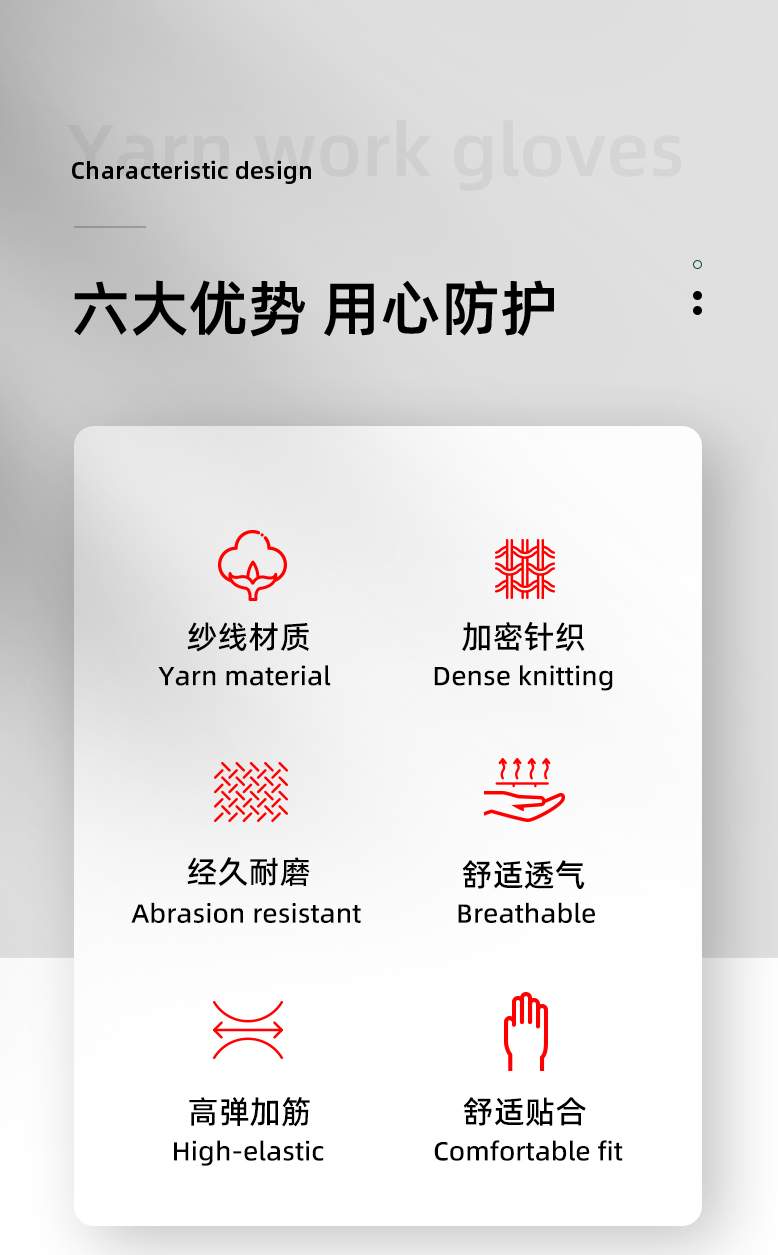 Characteristic design

六大优势 用心防护

纱线材质
Yarn material

加密针织
Dense knitting

经久耐磨
Abrasion resistant

舒适透气
Breathable

高弹加筋
High-elastic

舒适贴合
Comfortable fit

Yarn work gloves