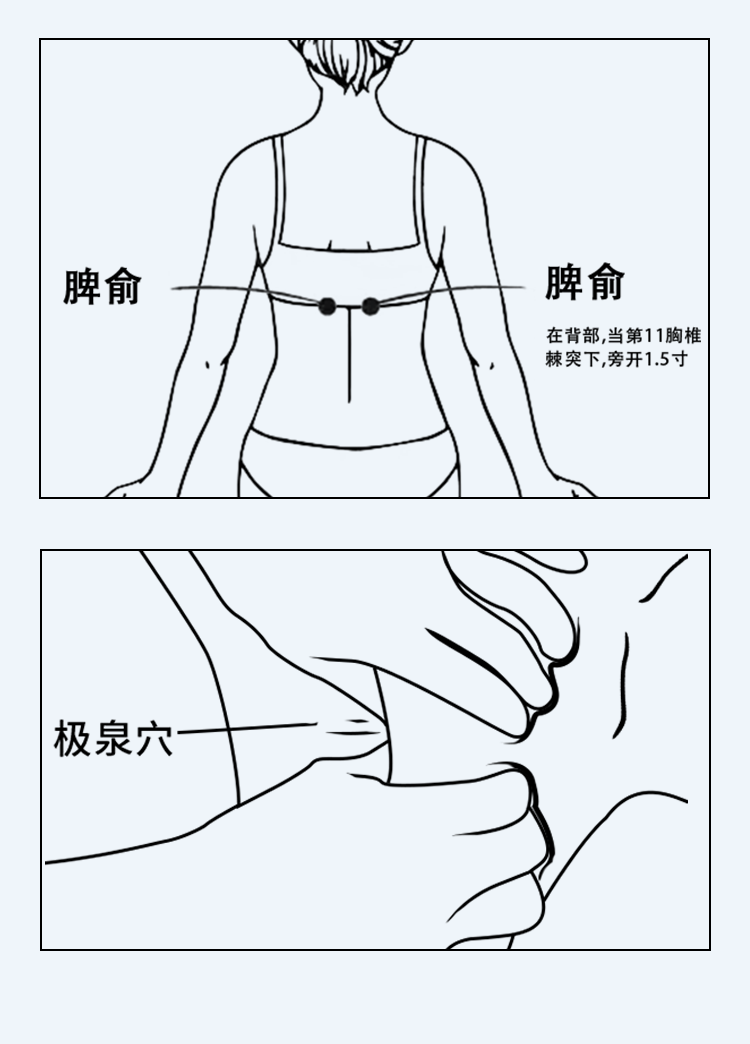 脾俞

脾俞

在背部,当第11胸椎棘突下,旁开1.5寸

极泉穴