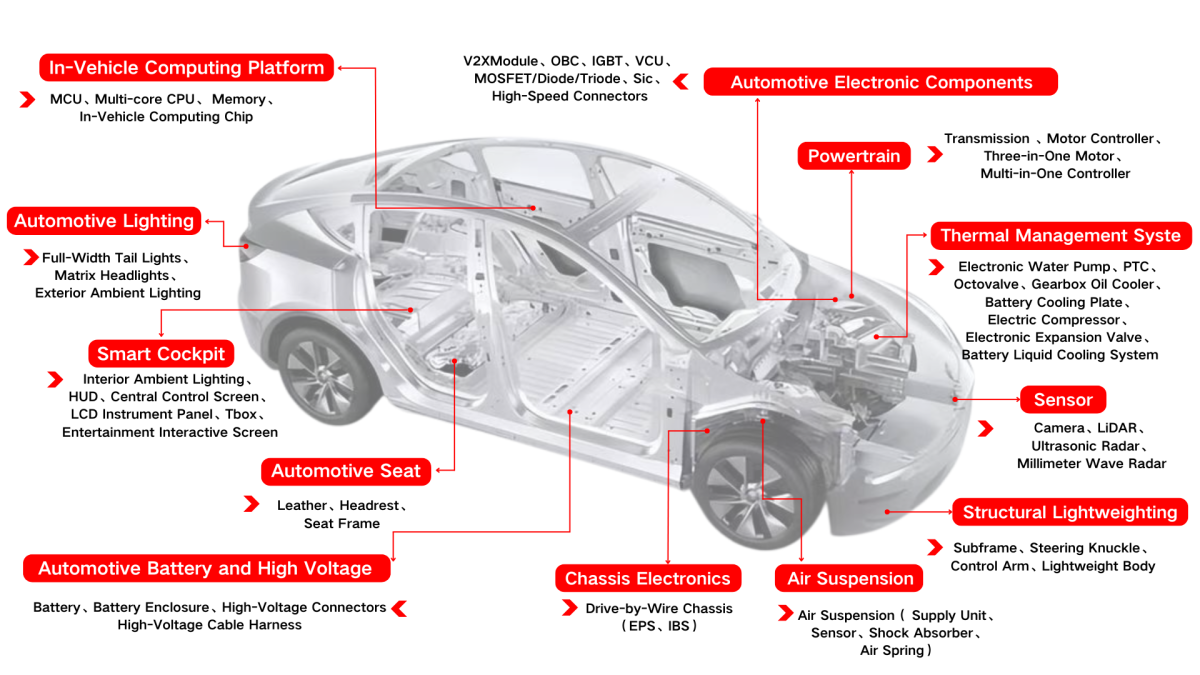 In-Vehicle Computing Platform

MCU、Multi-core CPU、Memory、In-Vehicle Computing Chip

V2XModule、OBC、IGBT、VCU、MOSFET/Diode/Triode、Sic、High-Speed Connectors

Automotive Electronic Components

Powertrain

Transmission 、Motor Controller、Three-in-One Motor、Multi-in-One Controller

Automotive Lighting

Full-Width Tail Lights、Matrix Headlights、Exterior Ambient Lighting

Thermal Management Syste

Electronic Water Pump、PTC、Octovalve、Gearbox Oil Cooler、Battery Cooling Plate、Electric Compressor、Electronic Expansion Valve、Battery Liquid Cooling System

Smart Cockpit

Interior Ambient Lighting、HUD、Central Control Screen、LCD Instrument Panel、Tbox、Entertainment Interactive Screen

Sensor

Camera、LiDAR、Ultrasonic Radar、Millimeter Wave Radar

Automotive Seat

Leather、Headrest、Seat Frame

Structural Lightweighting

Subframe、Steering Knuckle、Control Arm、Lightweight Body

Automotive Battery and High Voltage

Battery、Battery Enclosure、High-Voltage Connectors High-Voltage Cable Harness

Chassis Electronics

Drive-by-Wire Chassis （EPS、IBS）

Air Suspension

Air Suspension（ Supply Unit、Sensor、Shock Absorber、Air Spring）