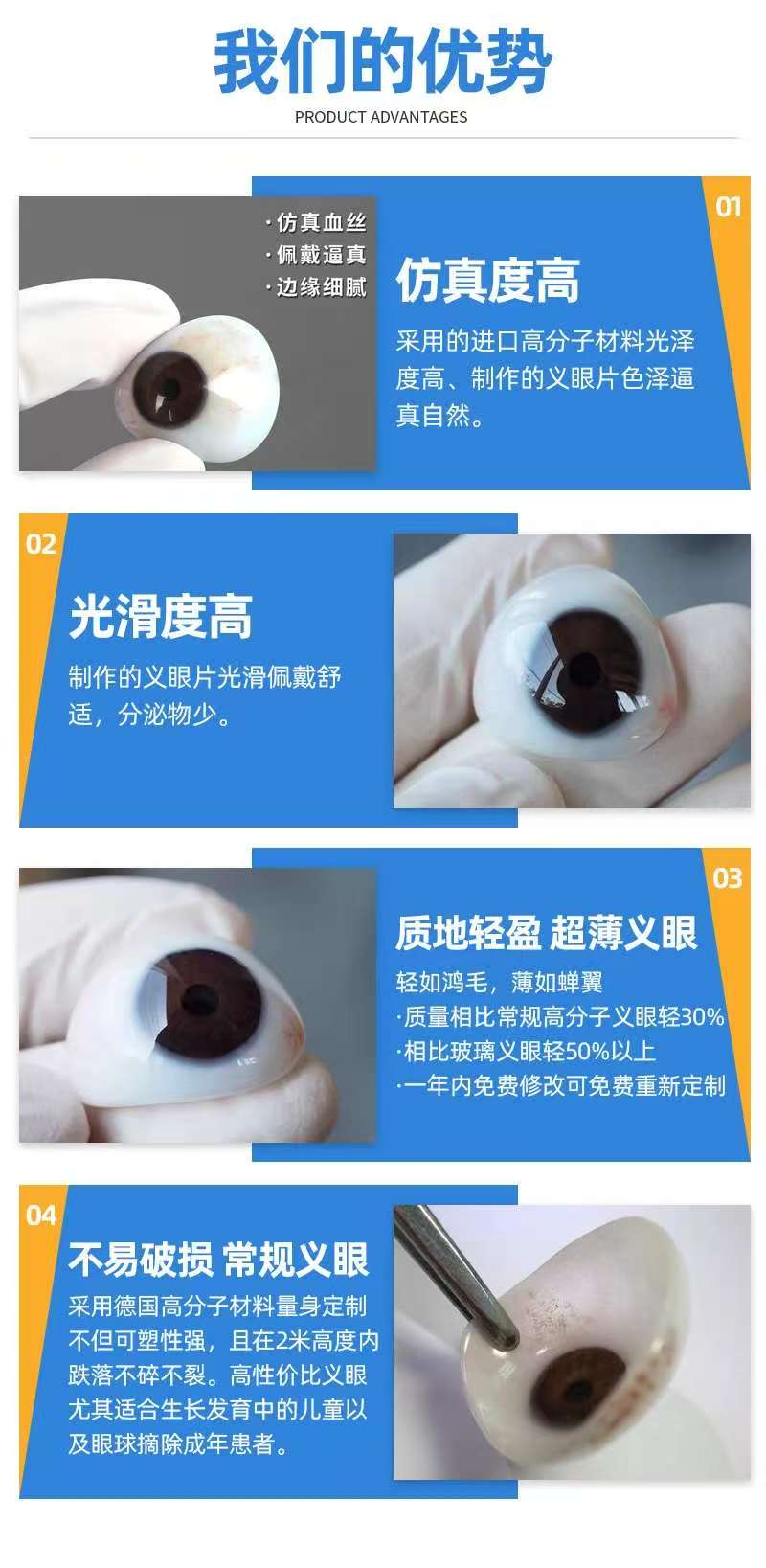 我们的优势

PRODUCT ADVANTAGES

·仿真血丝
·佩戴逼真
·边缘细腻

01

仿真度高

采用的进口高分子材料光泽度高、制作的义眼片色泽逼真自然。

02

光滑度高

制作的义眼片光滑佩戴舒适，分泌物少。

03

质地轻盈 超薄义眼

轻如鸿毛，薄如蝉翼
·质量相比常规高分子义眼轻30%
·相比玻璃义眼轻50%以上
·一年内免费修改可免费重新定制

04

不易破损 常规义眼

采用德国高分子材料量身定制不但可塑性强，且在2米高度内跌落不碎不裂。高性价比义眼尤其适合生长发育中的儿童以及眼球摘除成年患者。