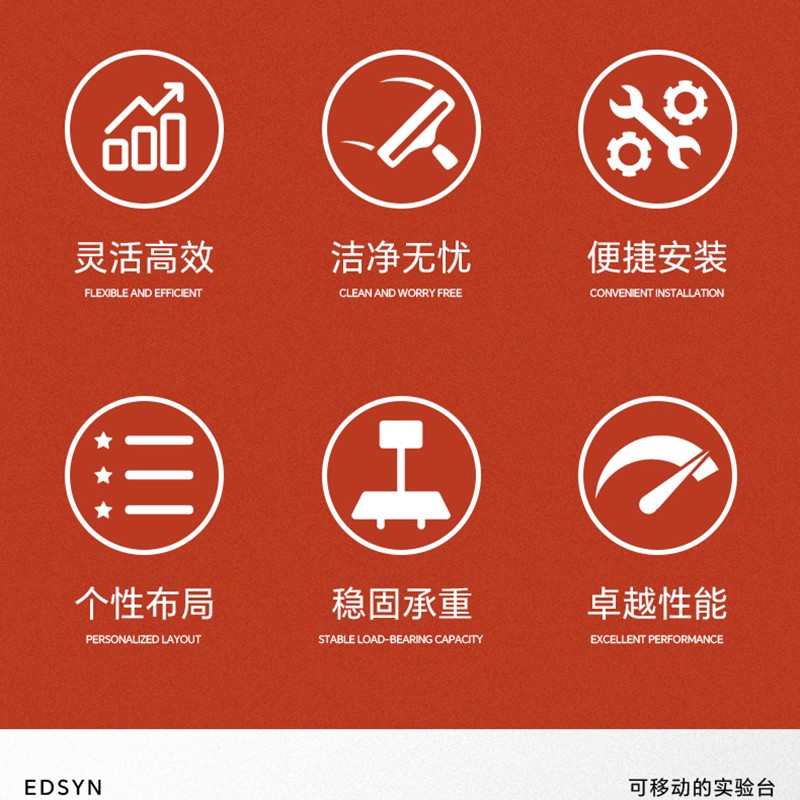 灵活高效
FLEXIBLE AND EFFICIENT

洁净无忧
CLEAN AND WORRY FREE

便捷安装
CONVENIENT INSTALLATION

个性布局
PERSONALIZED LAYOUT

稳固承重
STABLE LOAD-BEARING CAPACITY

卓越性能
EXCELLENT PERFORMANCE

EDSYN

可移动的实验台