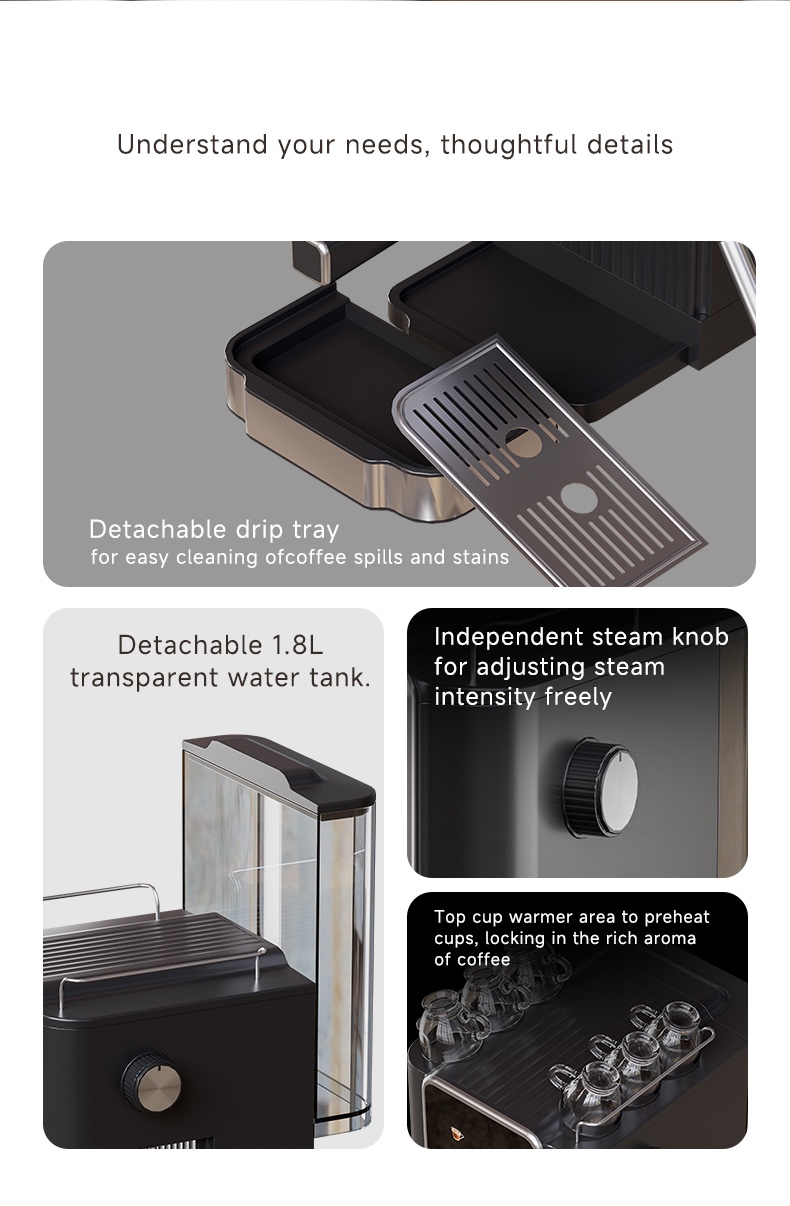 Understand your needs, thoughtful details

Detachable drip tray
for easy cleaning ofcoffee spills and stains

Detachable 1.8L
transparent water tank.

Independent steam knob for adjusting steam intensity freely

Top cup warmer area to preheat cups, locking in the rich aroma of coffee