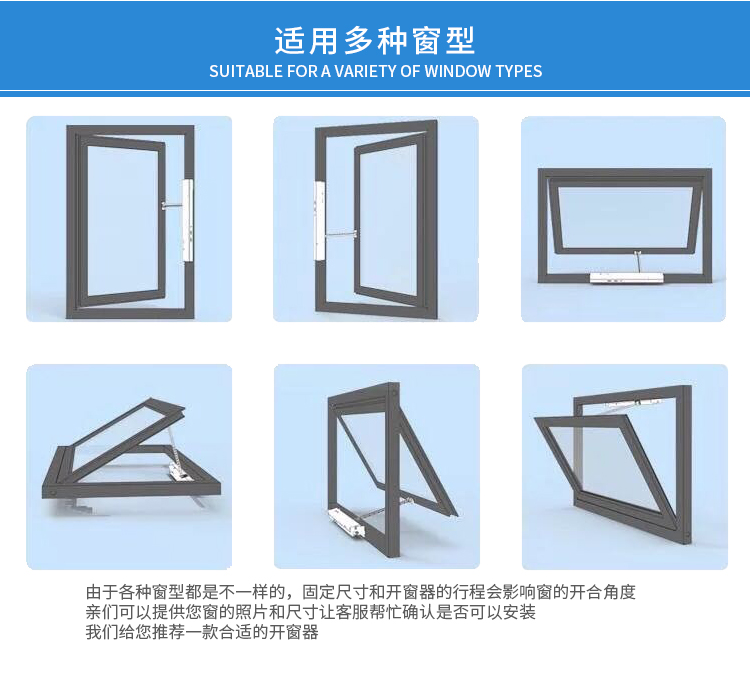 适用多种窗型

SUITABLE FOR A VARIETY OF WINDOW TYPES

由于各种窗型都是不一样的，固定尺寸和开窗器的行程会影响窗的开合角度
亲们可以提供您窗的照片和尺寸让客服帮忙确认是否可以安装
我们给您推荐一款合适的开窗器