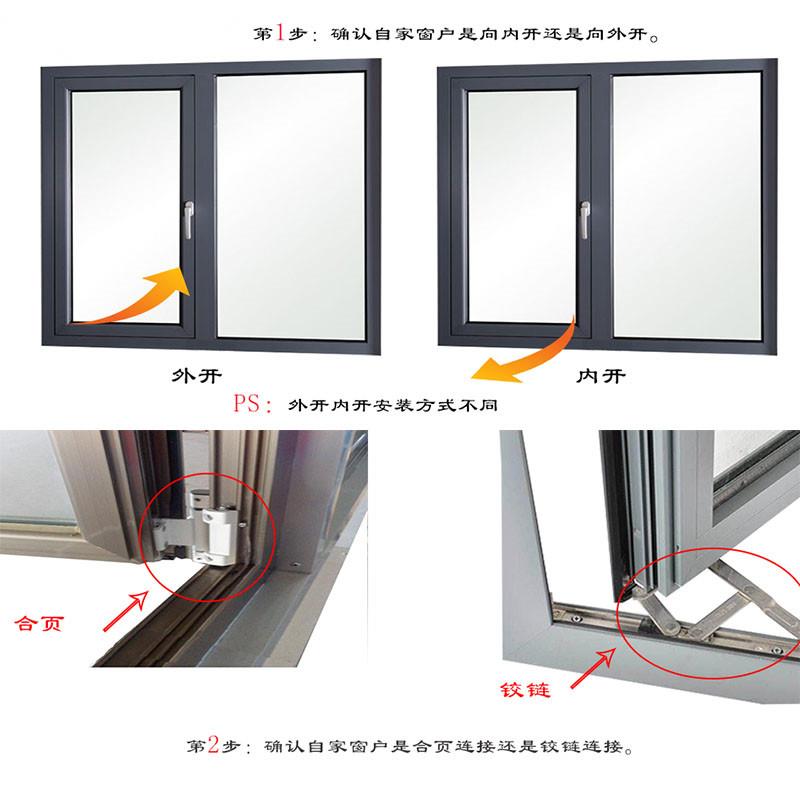 第1步：确认自家窗户是向内开还是向外开。

外开

内开

PS：外开内开安装方式不同

合页

铰链

第2步：确认自家窗户是合页连接还是铰链连接。