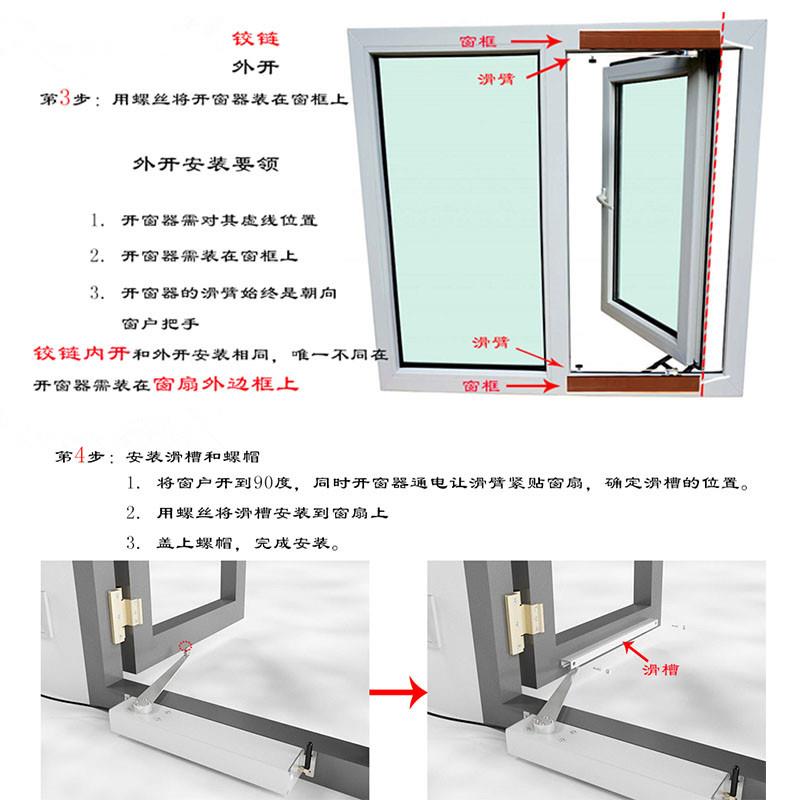 铰链
外开
第3步：用螺丝将开窗器装在窗框上

外开安装要领

1. 开窗器需对其虚线位置
2. 开窗器需装在窗框上
3. 开窗器的滑臂始终是朝向窗户把手

铰链内开和外开安装相同，唯一不同在开窗器需装在窗扇外边框上

窗框
滑臂
滑臂
窗框

第4步：安装滑槽和螺帽
1. 将窗户开到90度，同时开窗器通电让滑臂紧贴窗扇，确定滑槽的位置。
2. 用螺丝将滑槽安装到窗扇上
3. 盖上螺帽，完成安装。

滑槽