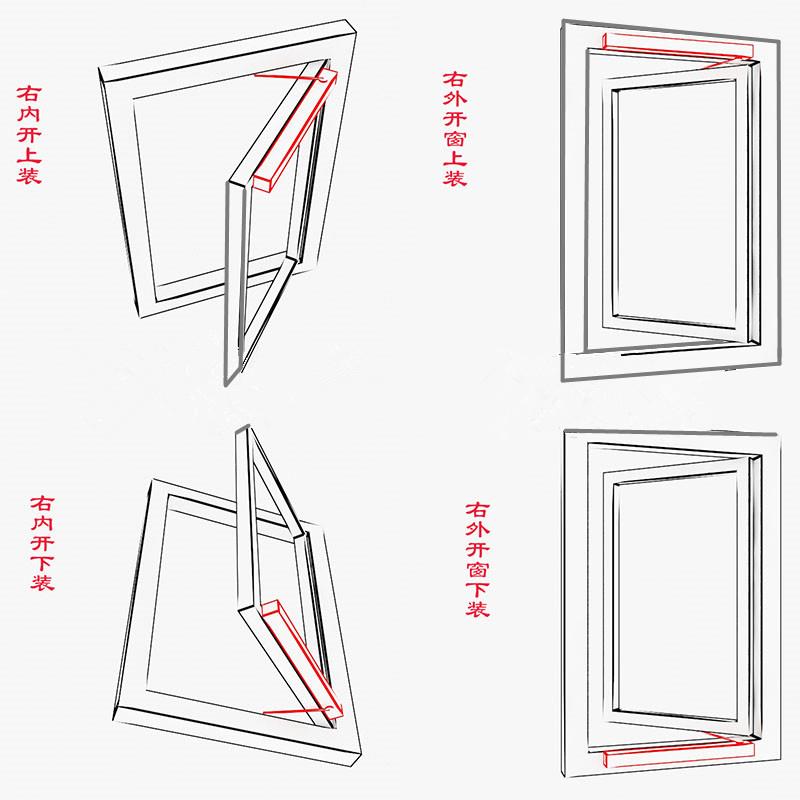 右内开上装

右外开窗上装

右内开下装

右外开窗下装