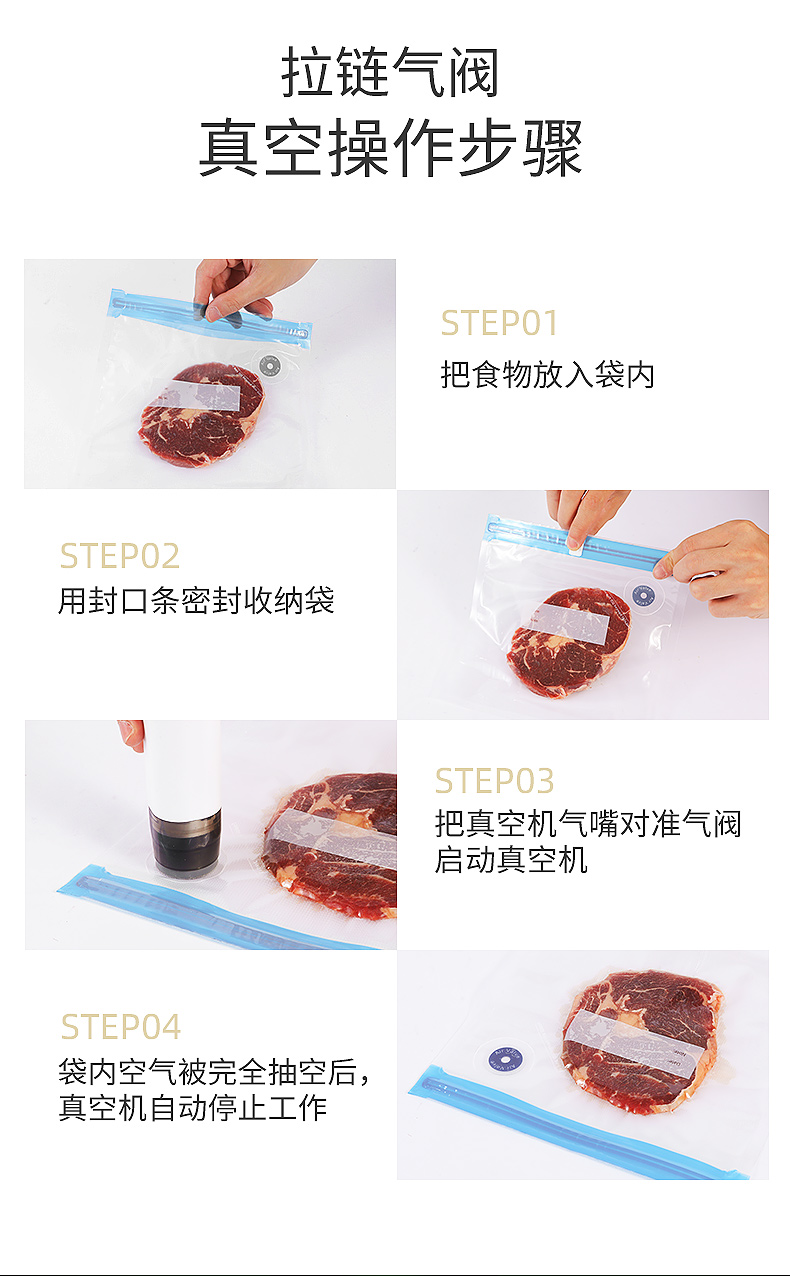 拉链气阀
真空操作步骤

STEP01
把食物放入袋内

STEP02
用封口条密封收纳袋

STEP03
把真空机气嘴对准气阀
启动真空机

STEP04
袋内空气被完全抽空后，
真空机自动停止工作