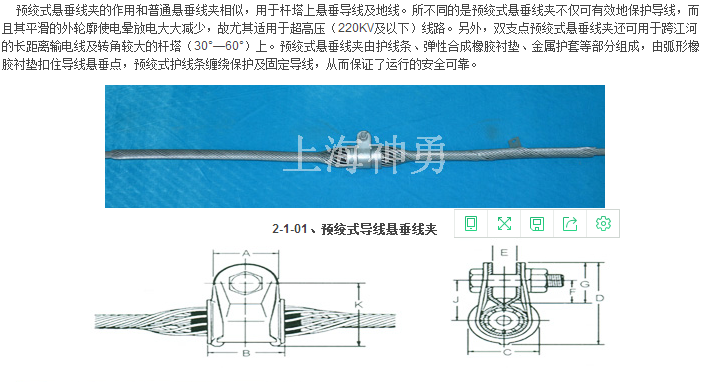 预绞式悬垂线夹的作用和普通悬垂线夹相似，用于杆塔上悬垂导线及地线。所不同的是预绞式悬垂线夹不仅可有效地保护导线，而且其平滑的外轮廓使电晕放电大大减少，故尤其适用于超高压（220KV及以下）线路。另外，双支点预绞式悬垂线夹还可用于跨江河的长距离输电线及转角较大的杆塔（30°—60°）上。预绞式悬垂线夹由护线条、弹性合成橡胶衬垫、金属护套等部分组成，由弧形橡胶衬垫扣住导线悬垂点，预绞式护线条缠绕保护及固定导线，从而保证了运行的安全可靠。

上海神勇

2-1-01、预绞式导线悬垂线夹

A
K
B
E
G
F
J
D
C