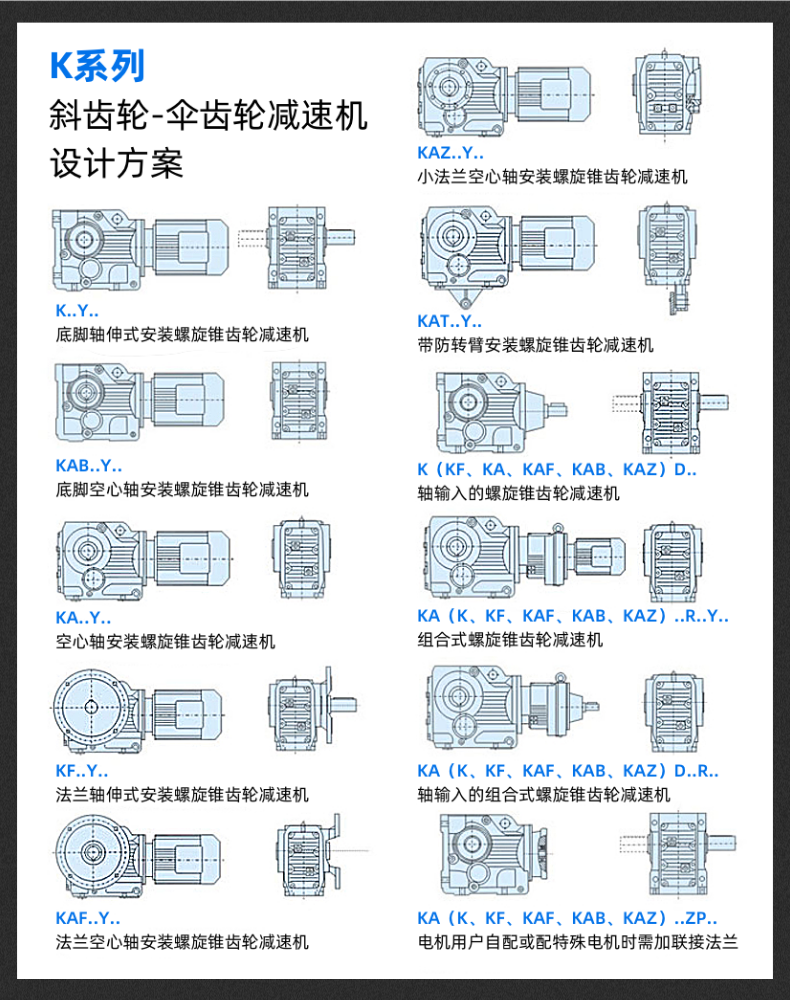 K系列
斜齿轮-伞齿轮减速机
设计方案

K..Y..
底脚轴伸式安装螺旋锥齿轮减速机

KAB..Y..
底脚空心轴安装螺旋锥齿轮减速机

KA..Y..
空心轴安装螺旋锥齿轮减速机

KF..Y..
法兰轴伸式安装螺旋锥齿轮减速机

KAF..Y..
法兰空心轴安装螺旋锥齿轮减速机

KAZ..Y..
小法兰空心轴安装螺旋锥齿轮减速机

KAT..Y..
带防转臂安装螺旋锥齿轮减速机

K（KF、KA、KAF、KAB、KAZ）D..
轴输入的螺旋锥齿轮减速机

KA（K、KF、KAF、KAB、KAZ）..R..Y..
组合式螺旋锥齿轮减速机

KA（K、KF、KAF、KAB、KAZ）D..R..
轴输入的组合式螺旋锥齿轮减速机

KA（K、KF、KAF、KAB、KAZ）..ZP..
电机用户自配或配特殊电机时需加联接法兰