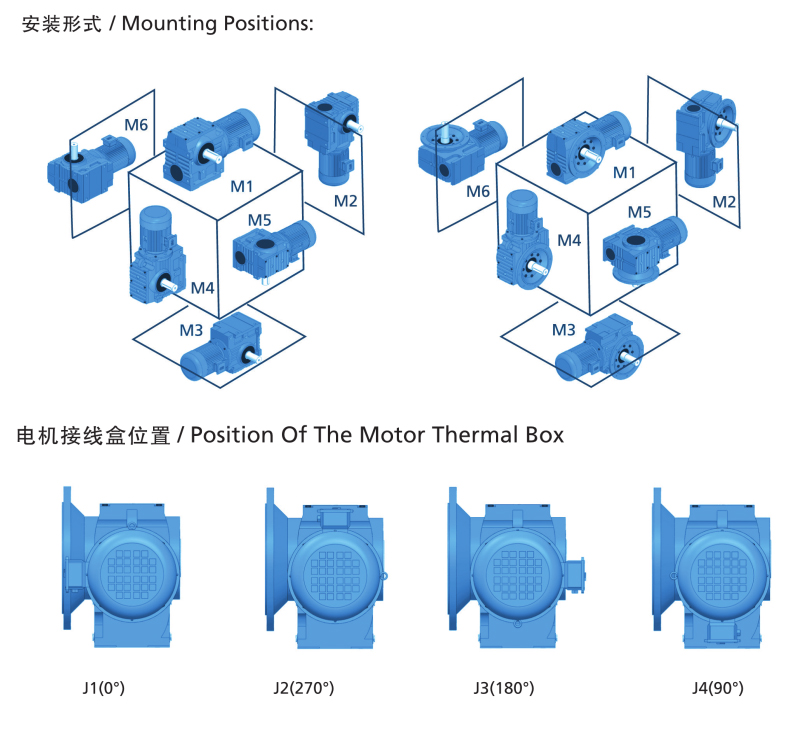 安装形式 / Mounting Positions:

M6
M1
M2
M5
M4
M3

M6
M1
M2
M5
M4
M3

电机接线盒位置 / Position Of The Motor Thermal Box

J1(0°)
J2(270°)
J3(180°)
J4(90°)