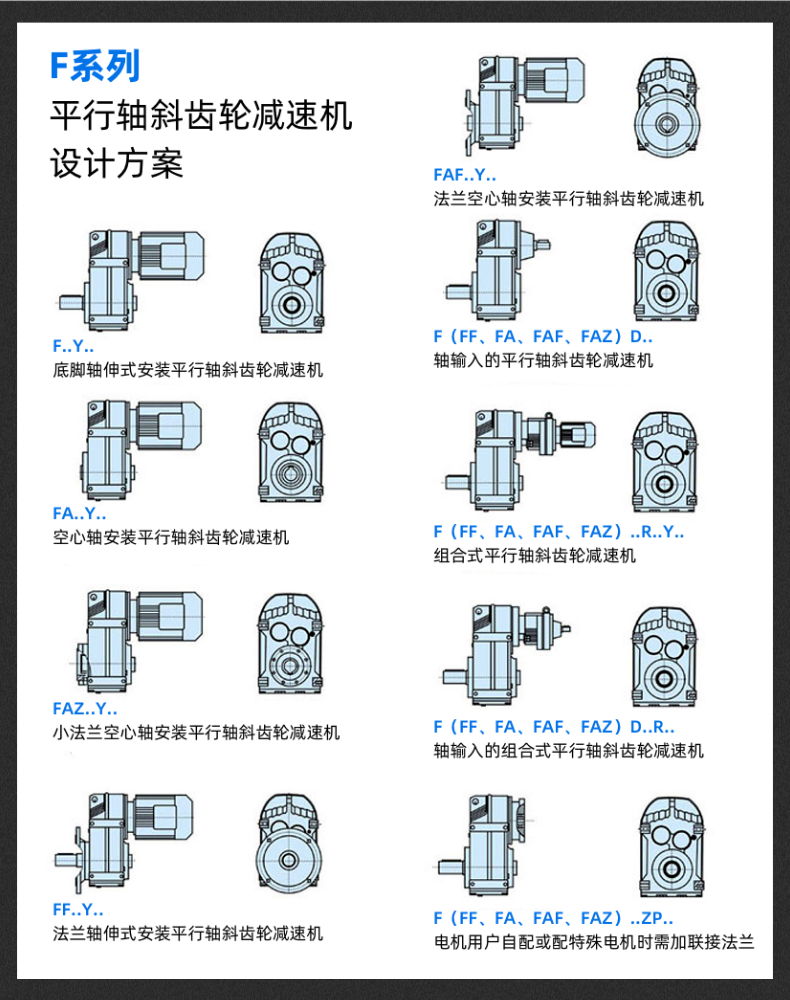 F系列

平行轴斜齿轮减速机

设计方案

F..Y..

底脚轴伸式安装平行轴斜齿轮减速机

FA..Y..

空心轴安装平行轴斜齿轮减速机

FAZ..Y..

小法兰空心轴安装平行轴斜齿轮减速机

FF..Y..

法兰轴伸式安装平行轴斜齿轮减速机

FAF..Y..

法兰空心轴安装平行轴斜齿轮减速机

F（FF、FA、FAF、FAZ）D..

轴输入的平行轴斜齿轮减速机

F（FF、FA、FAF、FAZ）..R..Y..

组合式平行轴斜齿轮减速机

F（FF、FA、FAF、FAZ）D..R..

轴输入的组合式平行轴斜齿轮减速机

F（FF、FA、FAF、FAZ）..ZP..

电机用户自配或配特殊电机时需加联接法兰