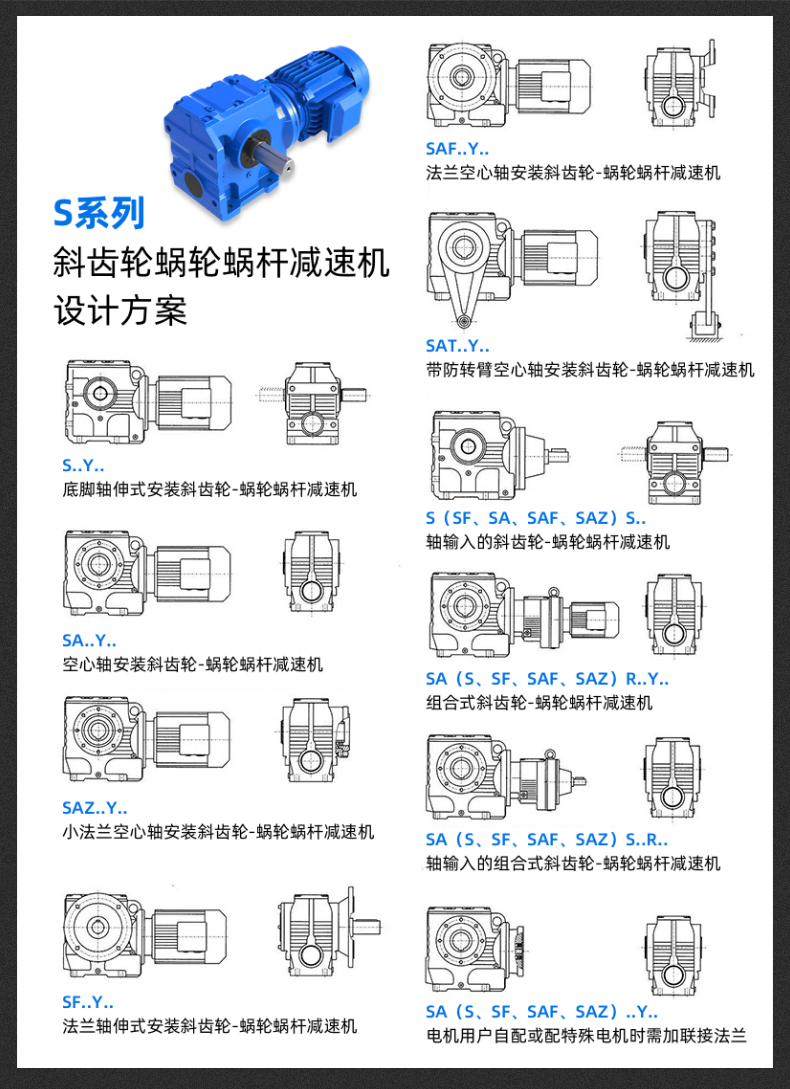 S系列
斜齿轮蜗轮蜗杆减速机
设计方案

S..Y..
底脚轴伸式安装斜齿轮-蜗轮蜗杆减速机

SA..Y..
空心轴安装斜齿轮-蜗轮蜗杆减速机

SAZ..Y..
小法兰空心轴安装斜齿轮-蜗轮蜗杆减速机

SF..Y..
法兰轴伸式安装斜齿轮-蜗轮蜗杆减速机

SAF..Y..
法兰空心轴安装斜齿轮-蜗轮蜗杆减速机

SAT..Y..
带防转臂空心轴安装斜齿轮-蜗轮蜗杆减速机

S（SF、SA、SAF、SAZ）S..
轴输入的斜齿轮-蜗轮蜗杆减速机

SA（S、SF、SAF、SAZ）R..Y..
组合式斜齿轮-蜗轮蜗杆减速机

SA（S、SF、SAF、SAZ）S..R..
轴输入的组合式斜齿轮-蜗轮蜗杆减速机

SA（S、SF、SAF、SAZ）..Y..
电机用户自配或配特殊电机时需加联接法兰