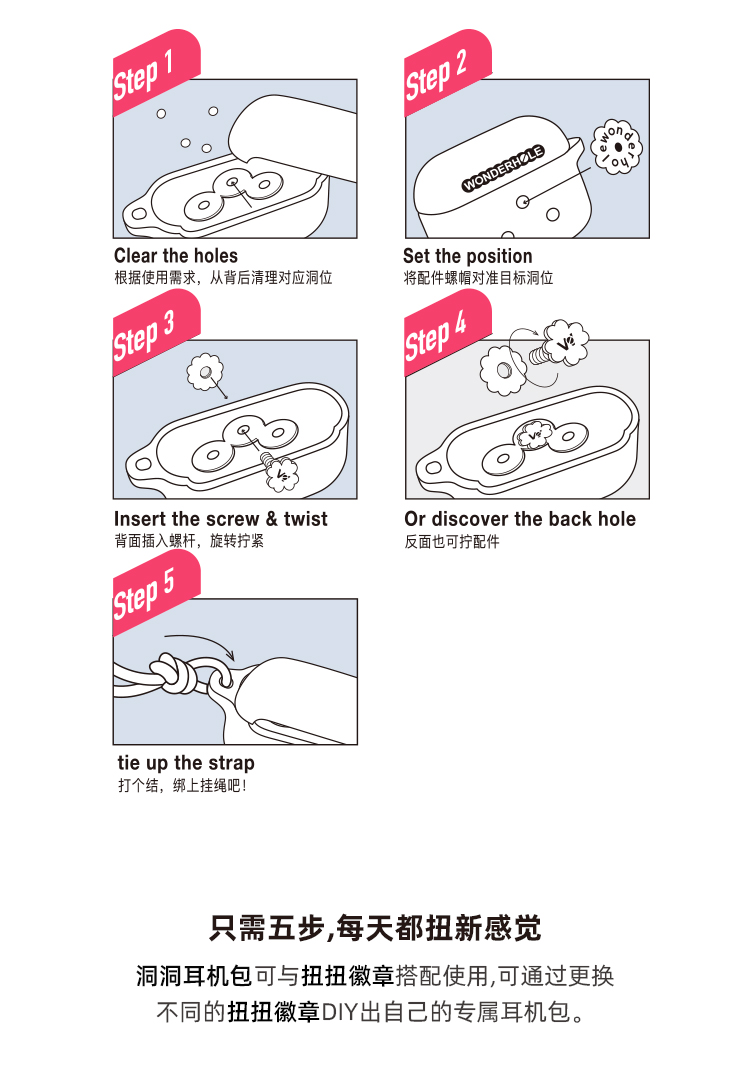 Step 1

Clear the holes
根据使用需求，从背后清理对应洞位

Step 2

WONDERHOLE
wonderhole

Set the position
将配件螺帽对准目标洞位

Step 3

Insert the screw & twist
背面插入螺杆，旋转拧紧

Step 4

Or discover the back hole
反面也可拧配件

Step 5

tie up the strap
打个结，绑上挂绳吧！

只需五步,每天都扭新感觉

洞洞耳机包可与扭扭徽章搭配使用,可通过更换不同的扭扭徽章DIY出自己的专属耳机包。